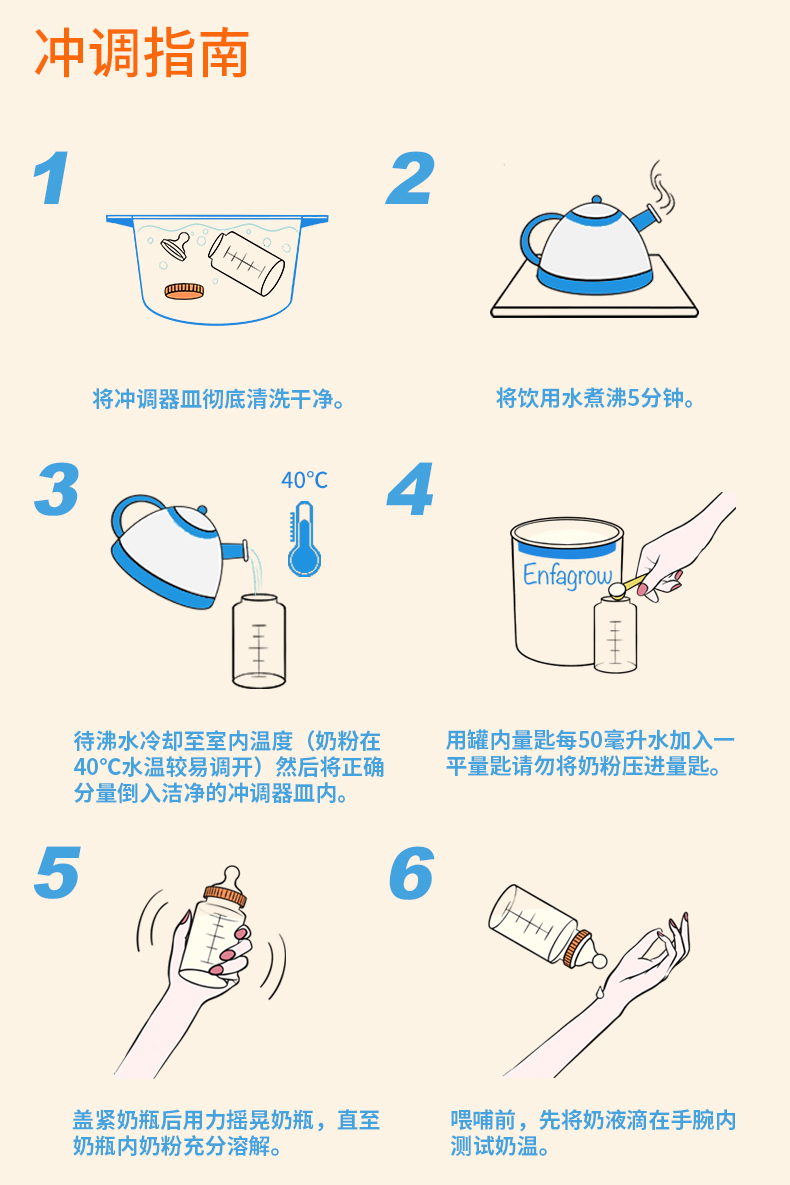 冲调指南

1

将冲调器皿彻底清洗干净。

2

将饮用水煮沸5分钟。

3

40°C

待沸水冷却至室内温度（奶粉在40°C水温较易调开）然后将正确分量倒入洁净的冲调器皿内。

4

Enfagrow

用罐内量匙每50毫升水加入一平量匙请勿将奶粉压进量匙。

5

盖紧奶瓶后用力摇晃奶瓶，直至奶瓶内奶粉充分溶解。

6

喂哺前，先将奶液滴在手腕内测试奶温。