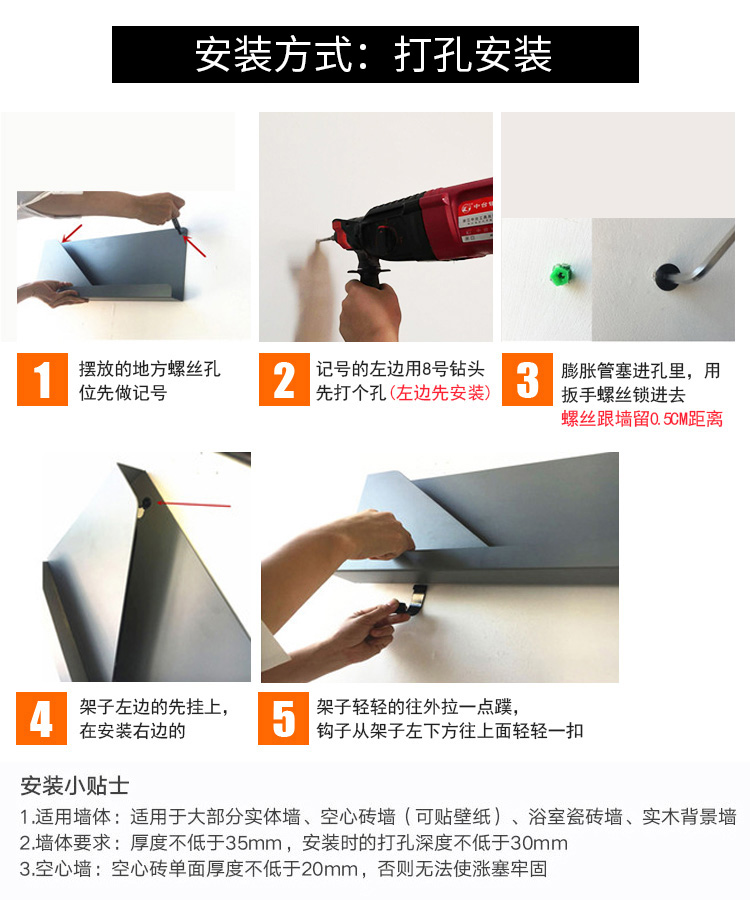 安装方式：打孔安装

1
摆放的地方螺丝孔位先做记号

2
记号的左边用8号钻头先打个孔（左边先安装）

3
膨胀管塞进孔里，用扳手螺丝锁进去
螺丝跟墙留0.5CM距离

4
架子左边的先挂上，在安装右边的

5
架子轻轻的往外拉一点蹼，钩子从架子左下方往上面轻轻一扣

安装小贴士
1.适用墙体：适用于大部分实体墙、空心砖墙（可贴壁纸）、浴室瓷砖墙、实木背景墙
2.墙体要求：厚度不低于35mm，安装时的打孔深度不低于30mm
3.空心墙：空心砖单面厚度不低于20mm，否则无法使涨塞牢固