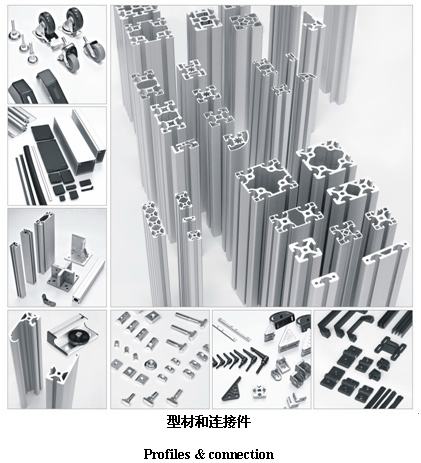 型材和连接件

Profiles & connection