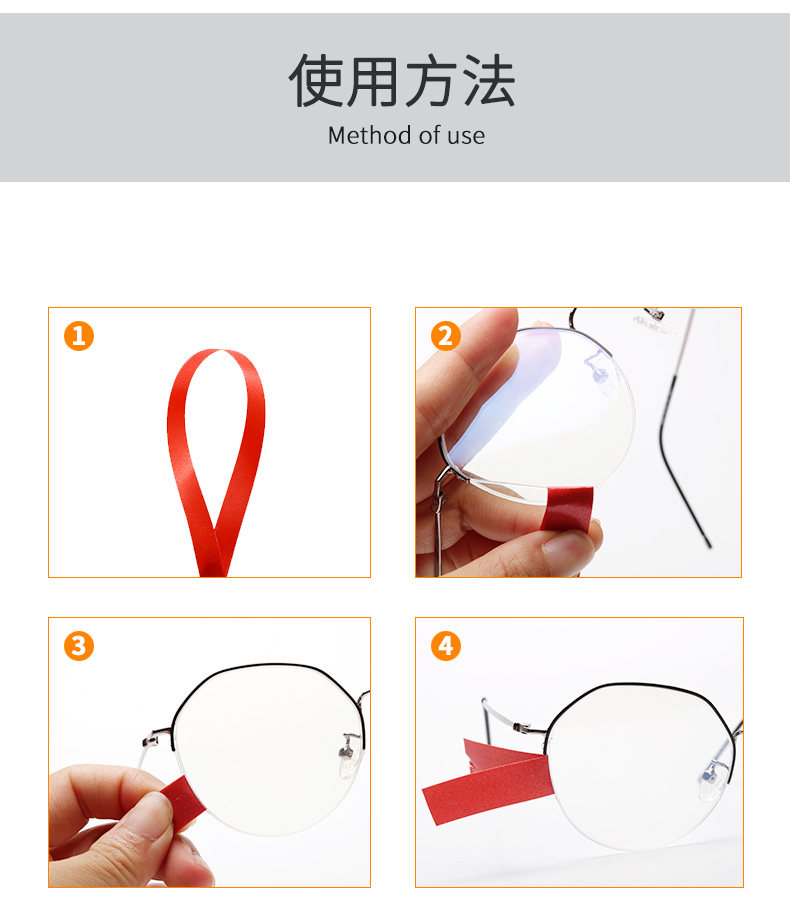 使用方法
Method of use

1

2

3

4