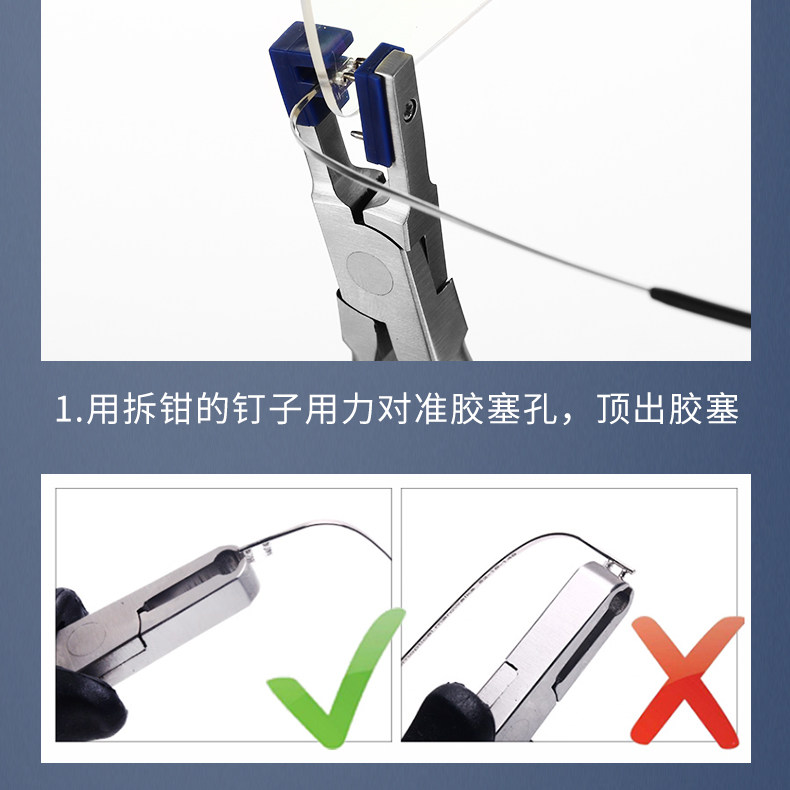 1.用拆钳的钉子用力对准胶塞孔，顶出胶塞