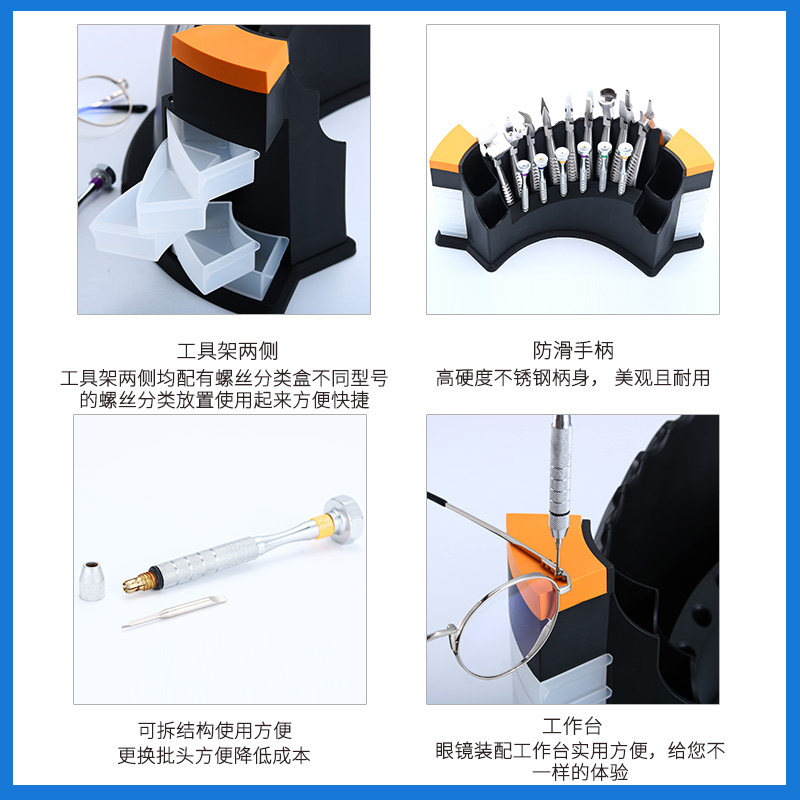 工具架两侧
工具架两侧均配有螺丝分类盒不同型号的螺丝分类放置使用起来方便快捷

防滑手柄
高硬度不锈钢柄身，美观且耐用

可拆结构使用方便
更换批头方便降低成本

工作台
眼镜装配工作台实用方便，给您不一样的体验