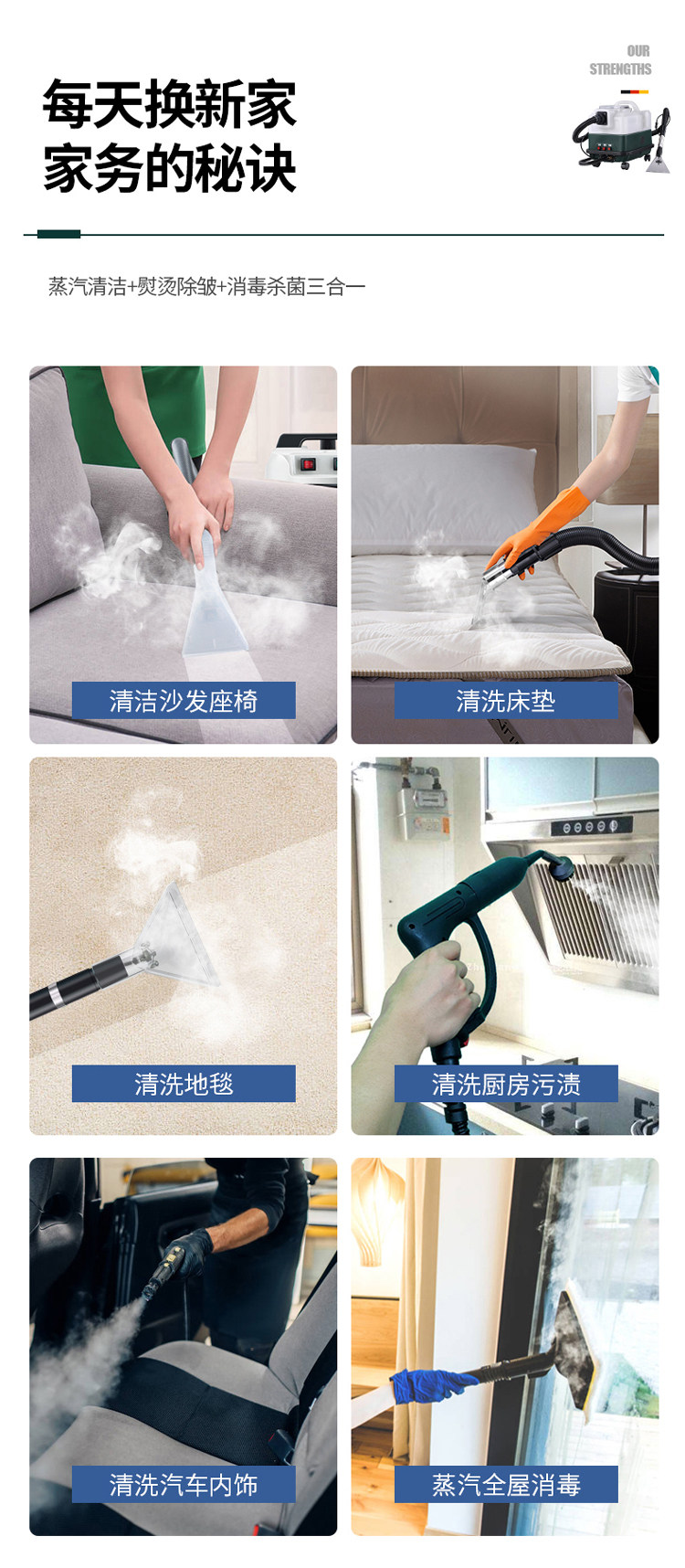 每天换新家
家务的秘诀

OUR
STRENGTHS

蒸汽清洁+熨烫除皱+消毒杀菌三合一

清洁沙发座椅

清洗床垫

清洗地毯

清洗厨房污渍

清洗汽车内饰

蒸汽全屋消毒