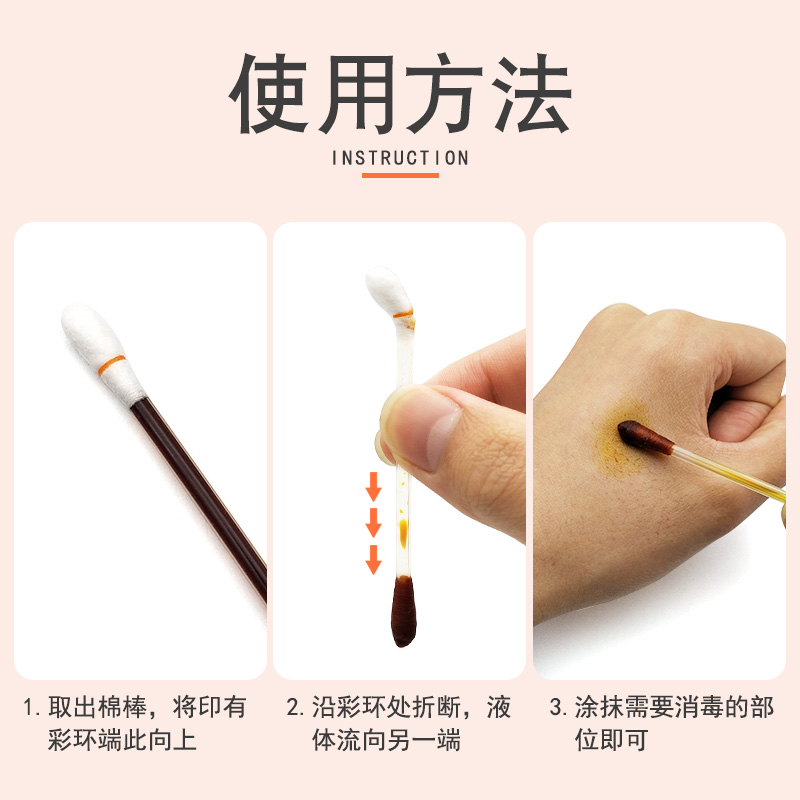 使用方法
INSTRUCTION

1. 取出棉棒，将印有彩环端此向上

2. 沿彩环处折断，液体流向另一端

3. 涂抹需要消毒的部位即可