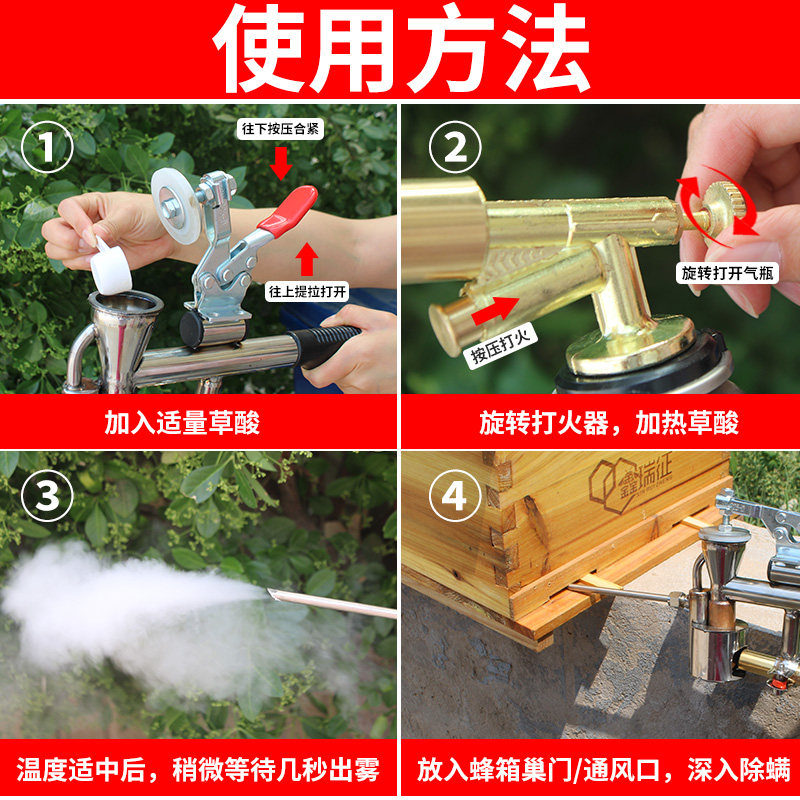 使用方法

1
往下按压合紧
往上提拉打开
加入适量草酸

2
旋转打开气瓶
按压打火
旋转打火器，加热草酸

3
温度适中后，稍微等待几秒出雾

4
鑫瑞征
放入蜂箱巢门/通风口，深入除螨