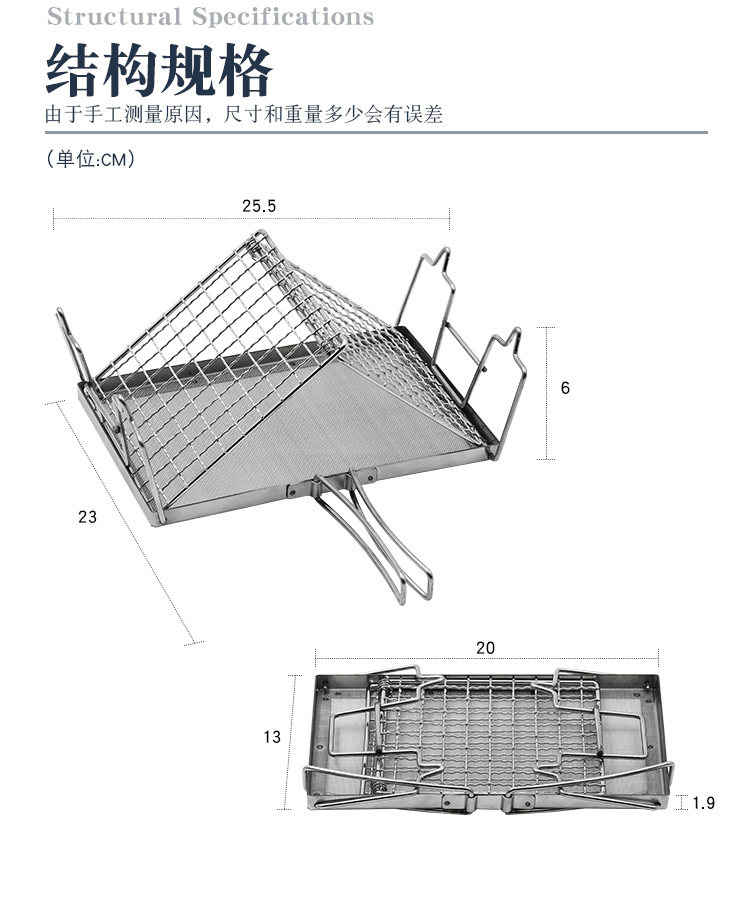 Structural Specifications

结构规格

由于手工测量原因，尺寸和重量多少会有误差

（单位:CM）

25.5

6

23

20

13

1.9