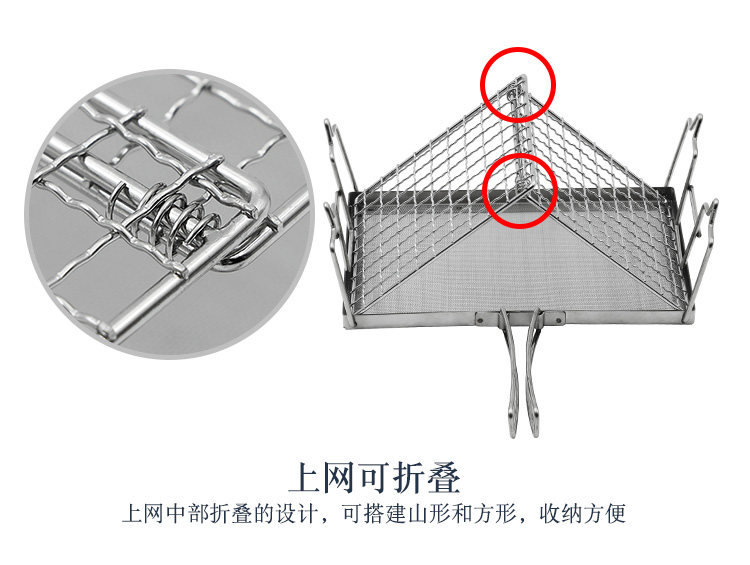 上网可折叠

上网中部折叠的设计，可搭建山形和方形，收纳方便