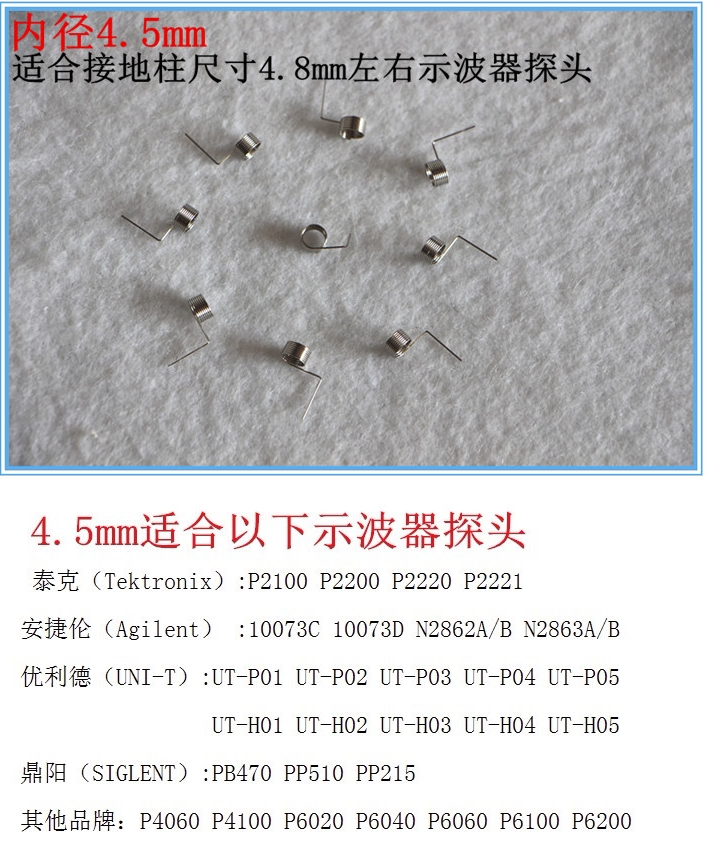 内径4.5mm
适合接地柱尺寸4.8mm左右示波器探头

4.5mm适合以下示波器探头

泰克（Tektronix）:P2100 P2200 P2220 P2221

安捷伦（Agilent） :10073C 10073D N2862A/B N2863A/B

优利德（UNI-T）:UT-P01 UT-P02 UT-P03 UT-P04 UT-P05
UT-H01 UT-H02 UT-H03 UT-H04 UT-H05

鼎阳（SIGLENT）:PB470 PP510 PP215

其他品牌：P4060 P4100 P6020 P6040 P6060 P6100 P6200