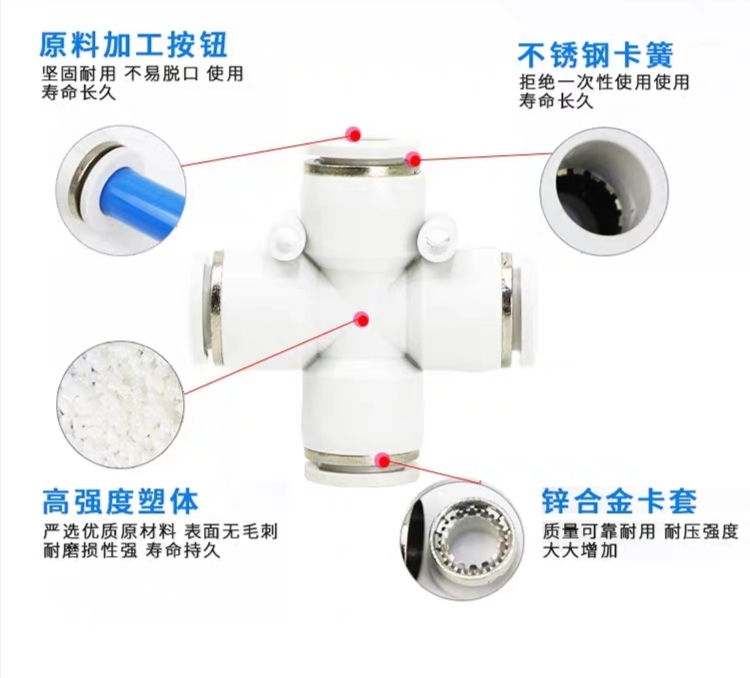 原料加工按钮
坚固耐用 不易脱口 使用寿命长久

不锈钢卡簧
拒绝一次性使用使用寿命长久

高强度塑体
严选优质原材料 表面无毛刺 耐磨损性强 寿命持久

锌合金卡套
质量可靠耐用 耐压强度大大增加