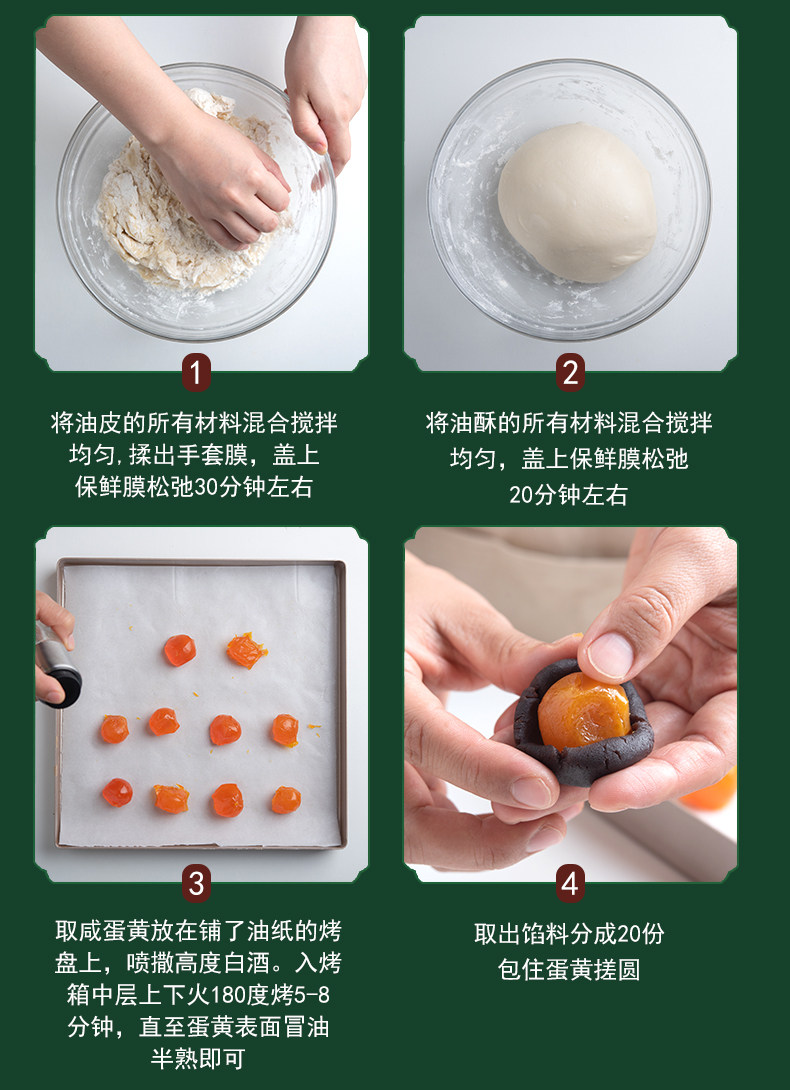 1

将油皮的所有材料混合搅拌均匀,揉出手套膜，盖上保鲜膜松弛30分钟左右

2

将油酥的所有材料混合搅拌均匀，盖上保鲜膜松弛20分钟左右

3

取咸蛋黄放在铺了油纸的烤盘上，喷撒高度白酒。入烤箱中层上下火180度烤5-8分钟，直至蛋黄表面冒油半熟即可

4

取出馅料分成20份包住蛋黄搓圆