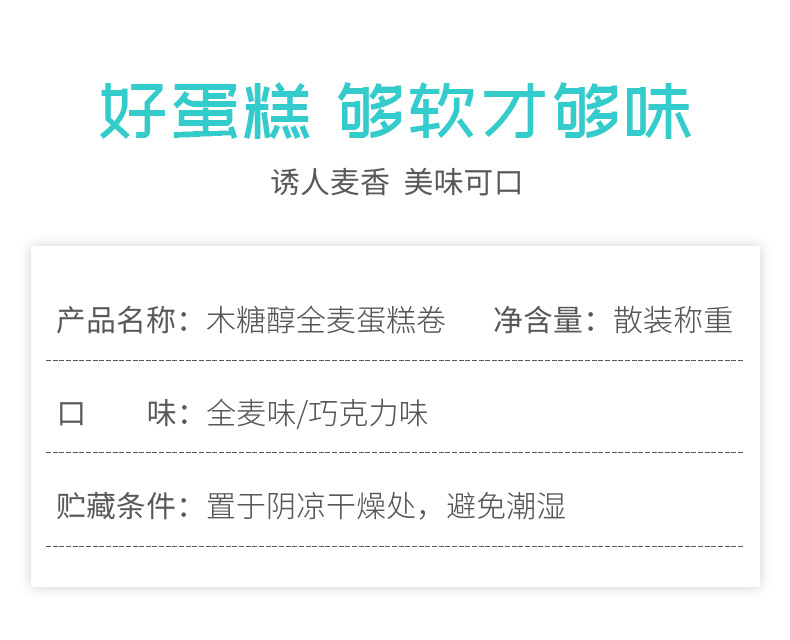 好蛋糕 够软才够味

诱人麦香 美味可口

产品名称：木糖醇全麦蛋糕卷 净含量：散装称重

口 味：全麦味/巧克力味

贮藏条件：置于阴凉干燥处，避免潮湿