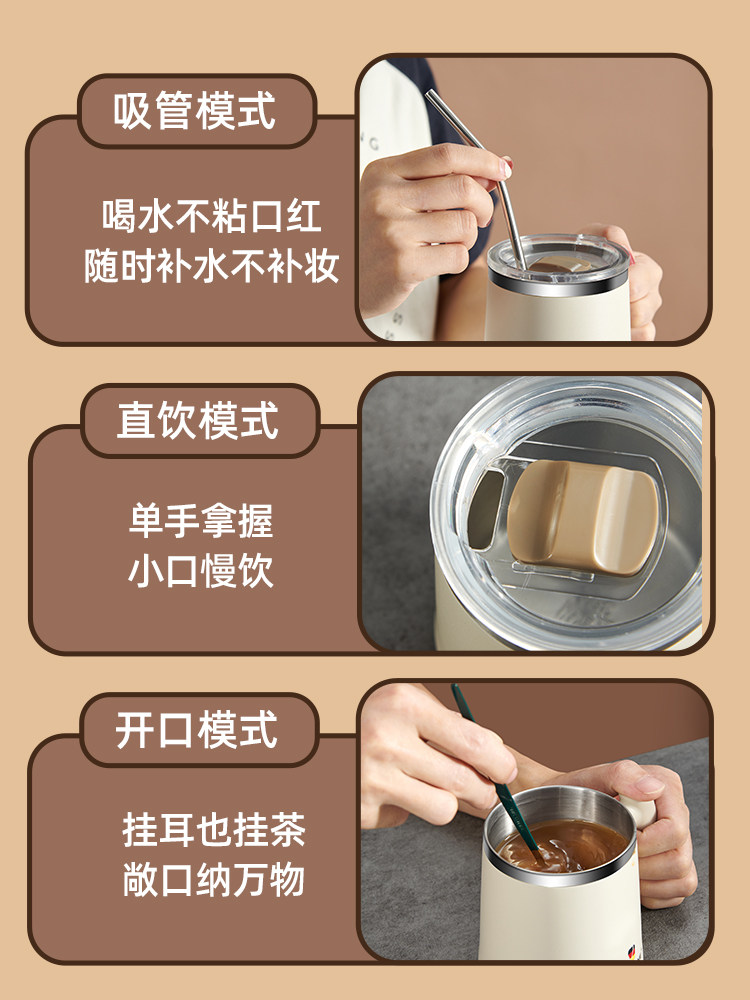 吸管模式

喝水不粘口红
随时补水不补妆

直饮模式

单手拿握
小口慢饮

开口模式

挂耳也挂茶
敞口纳万物