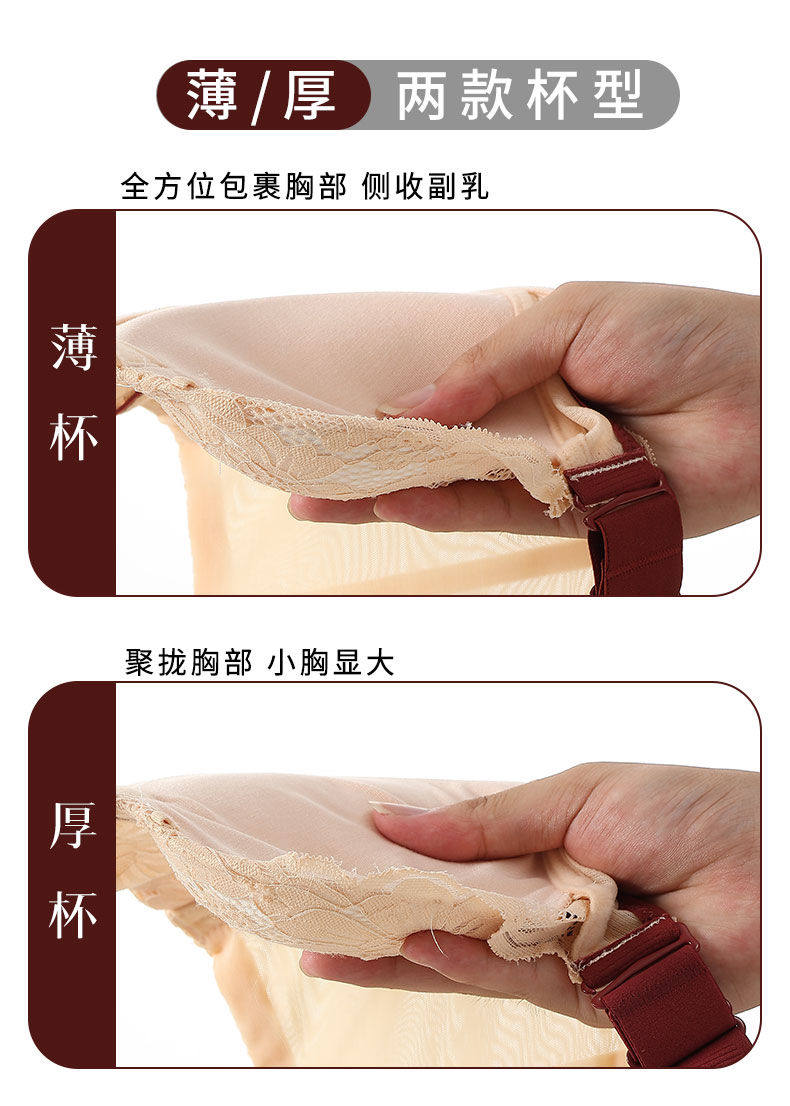 薄/厚 两款杯型

全方位包裹胸部 侧收副乳

薄杯

聚拢胸部 小胸显大

厚杯