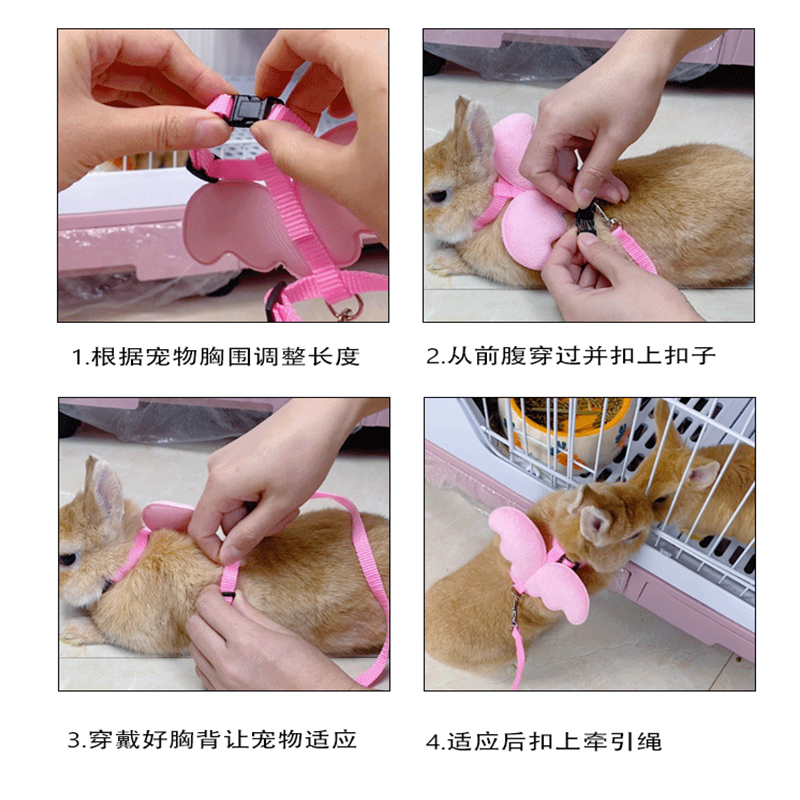 1.根据宠物胸围调整长度

2.从前腹穿过并扣上扣子

3.穿戴好胸背让宠物适应

4.适应后扣上牵引绳