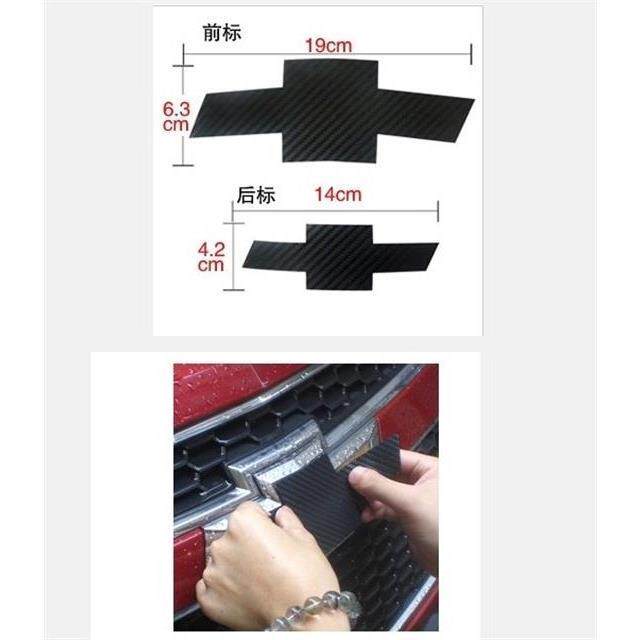 前标

19cm

6.3 cm

后标

14cm

4.2 cm