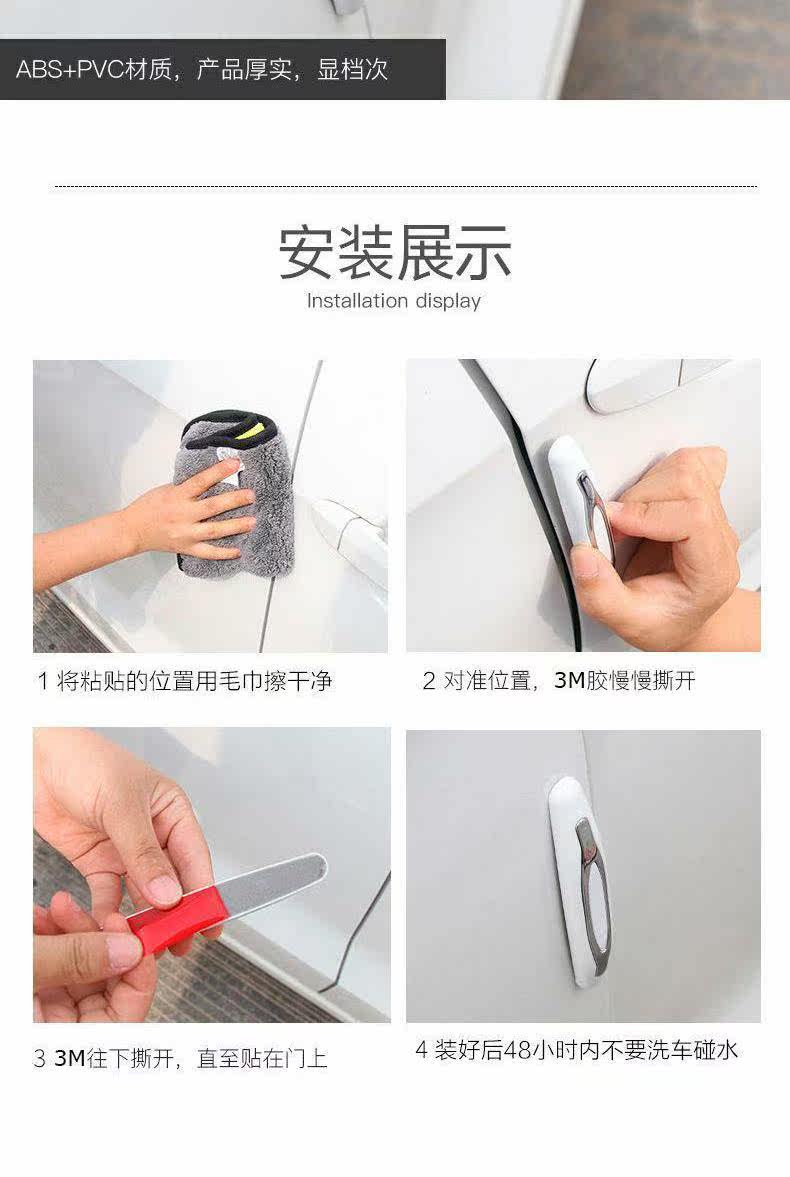 ABS+PVC材质，产品厚实，显档次

安装展示

Installation display

1 将粘贴的位置用毛巾擦干净

2 对准位置，3M胶慢慢撕开

3 3M往下撕开，直至贴在门上

4 装好后48小时内不要洗车碰水