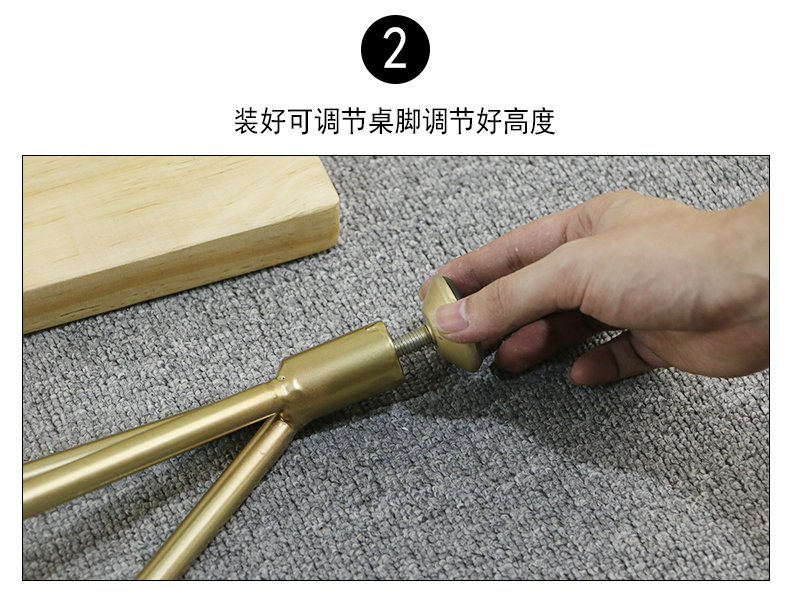 2

装好可调节桌脚调节好高度