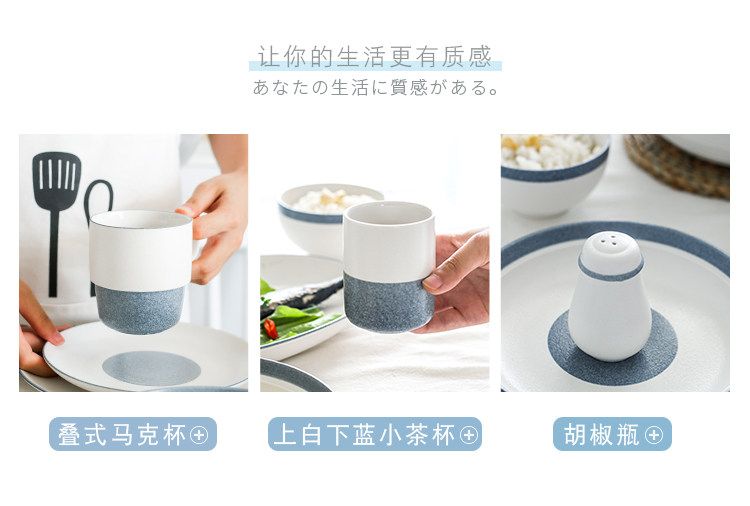 让你的生活更有质感
あなたの生活に質感がある。

叠式马克杯⊕

上白下蓝小茶杯⊕

胡椒瓶⊕