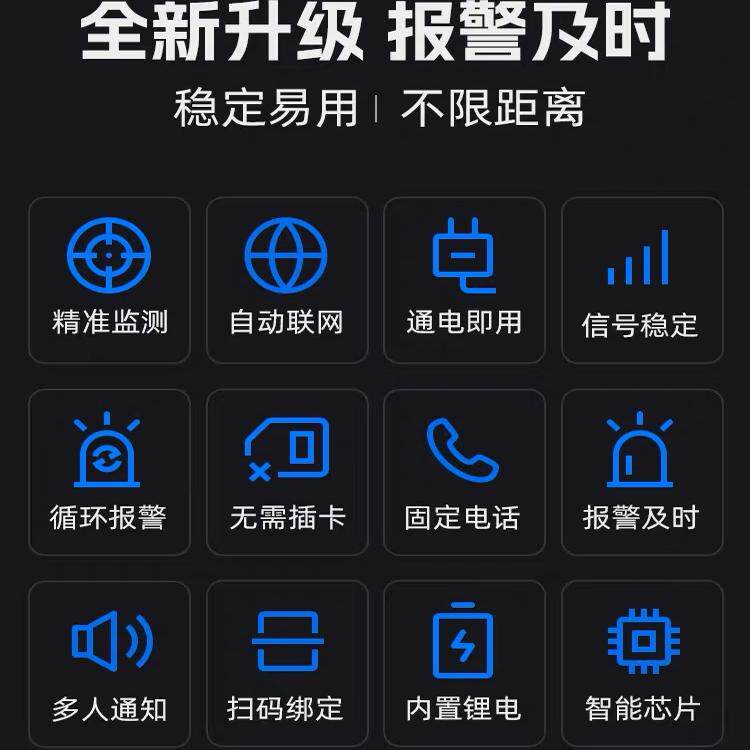 全新升级 报警及时

稳定易用 | 不限距离

精准监测

自动联网

通电即用

信号稳定

循环报警

无需插卡

固定电话

报警及时

多人通知

扫码绑定

内置锂电

智能芯片