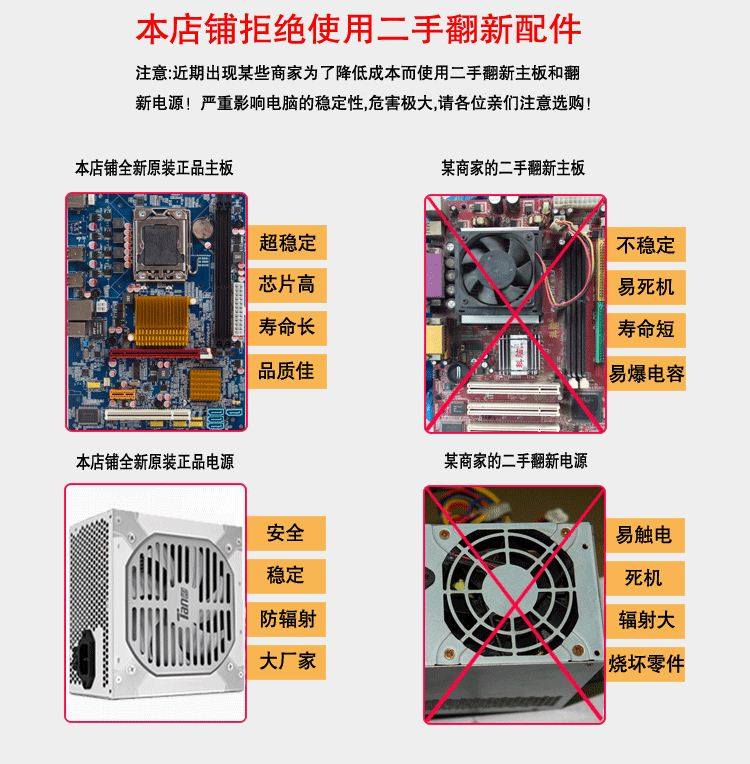 本店铺拒绝使用二手翻新配件

注意:近期出现某些商家为了降低成本而使用二手翻新主板和翻新电源！严重影响电脑的稳定性,危害极大,请各位亲们注意选购!

本店铺全新原装正品主板

超稳定
芯片高
寿命长
品质佳

某商家的二手翻新主板

不稳定
易死机
寿命短
易爆电容

本店铺全新原装正品电源

Tan

安全
稳定
防辐射
大厂家

某商家的二手翻新电源

易触电
死机
辐射大
烧坏零件