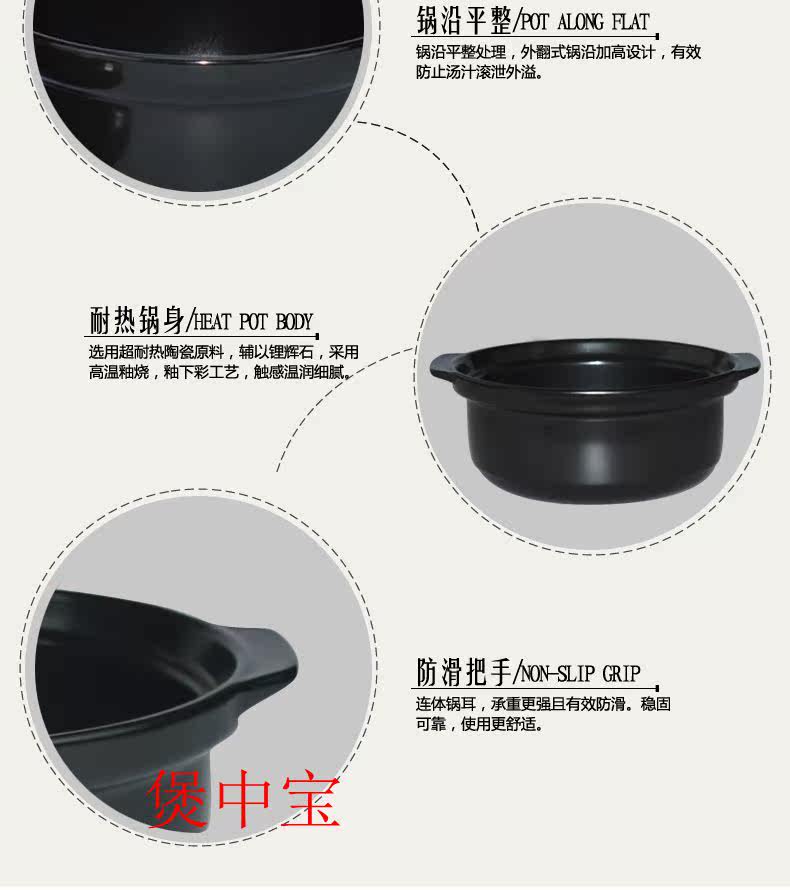 锅沿平整/POT ALONG FLAT

锅沿平整处理，外翻式锅沿加高设计，有效防止汤汁滚泄外溢。

耐热锅身/HEAT POT BODY

选用超耐热陶瓷原料，辅以锂辉石，采用高温釉烧，釉下彩工艺，触感温润细腻。

防滑把手/NON-SLIP GRIP

连体锅耳，承重更强且有效防滑。稳固可靠，使用更舒适。

煲中宝