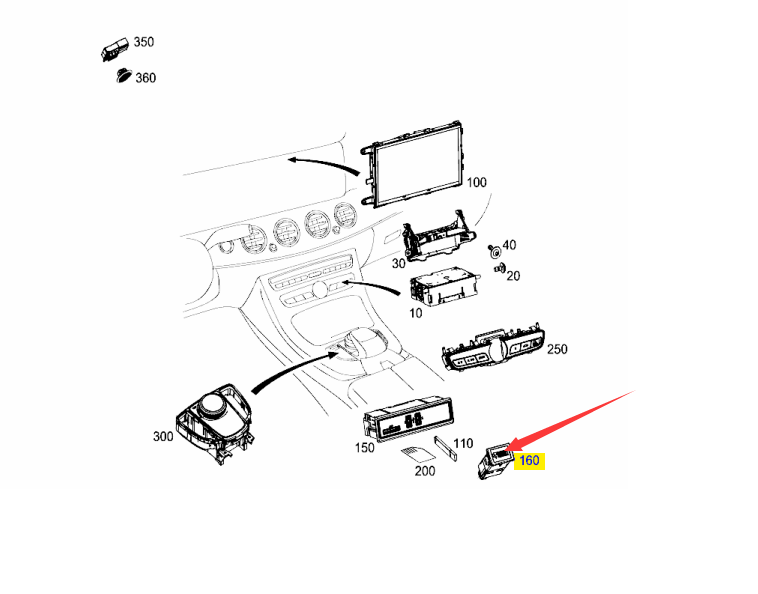 350
360
100
40
30
20
10
250
300
150
110
200
160