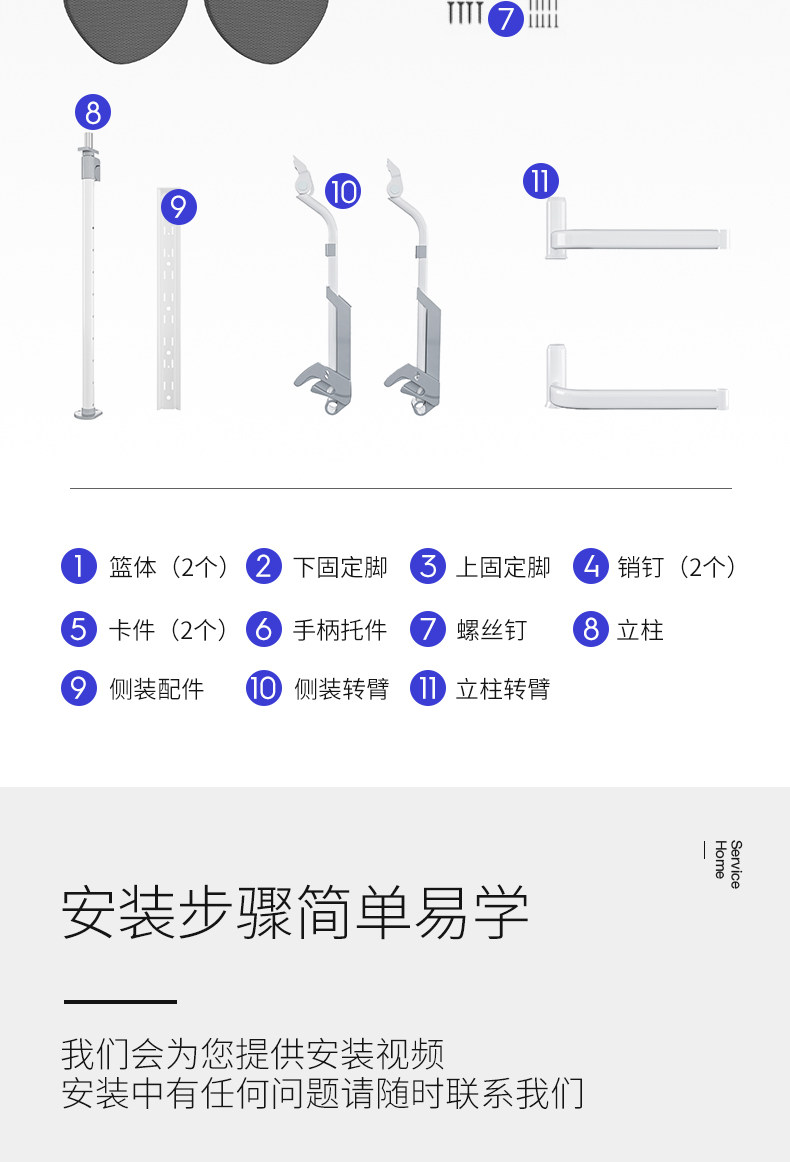 7

8

9

10

11

1 篮体（2个） 2 下固定脚 3 上固定脚 4 销钉（2个）

5 卡件（2个） 6 手柄托件 7 螺丝钉 8 立柱

9 侧装配件 10 侧装转臂 11 立柱转臂

Service Home

安装步骤简单易学

我们会为您提供安装视频
安装中有任何问题请随时联系我们