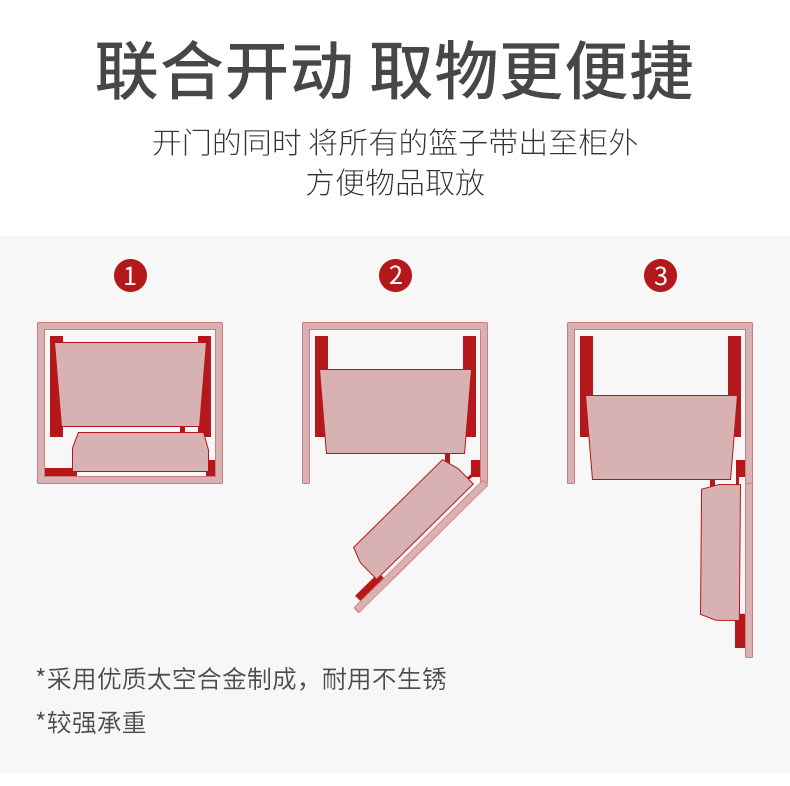 联合开动 取物更便捷

开门的同时 将所有的篮子带出至柜外
方便物品取放

1

2

3

*采用优质太空合金制成，耐用不生锈

*较强承重