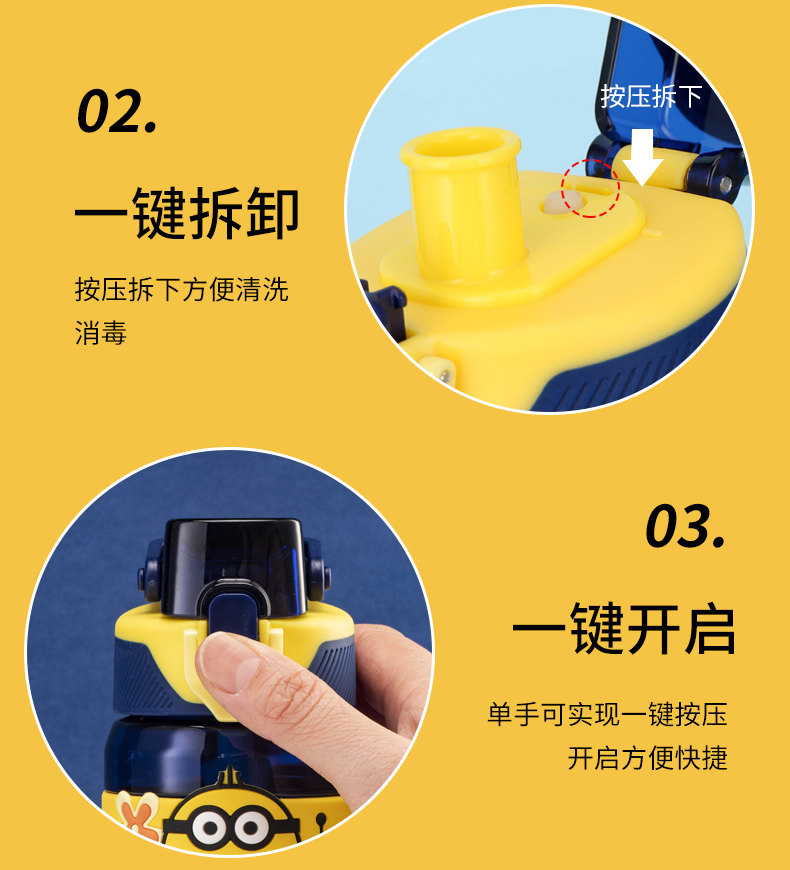 02.

一键拆卸

按压拆下方便清洗消毒

按压拆下

03.

一键开启

单手可实现一键按压开启方便快捷