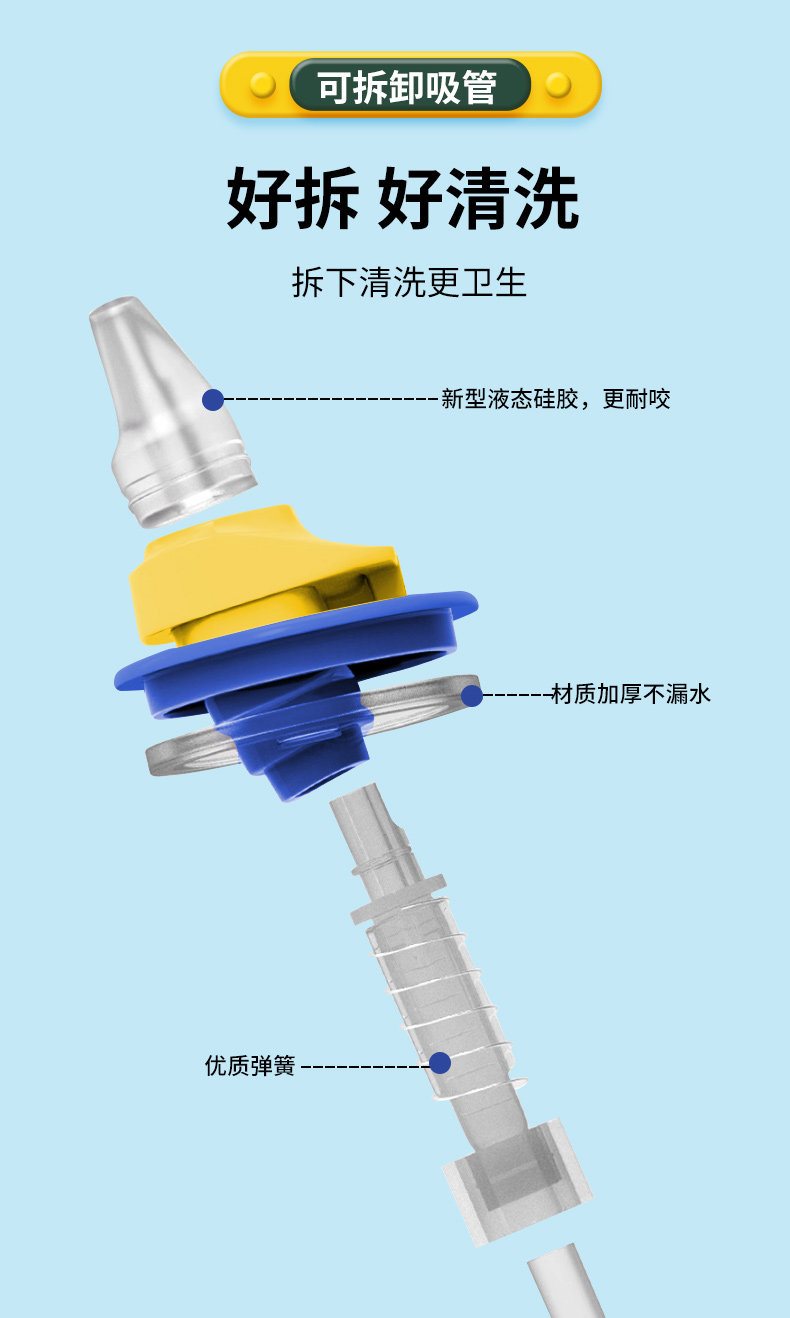 可拆卸吸管

好拆 好清洗

拆下清洗更卫生

新型液态硅胶，更耐咬

材质加厚不漏水

优质弹簧