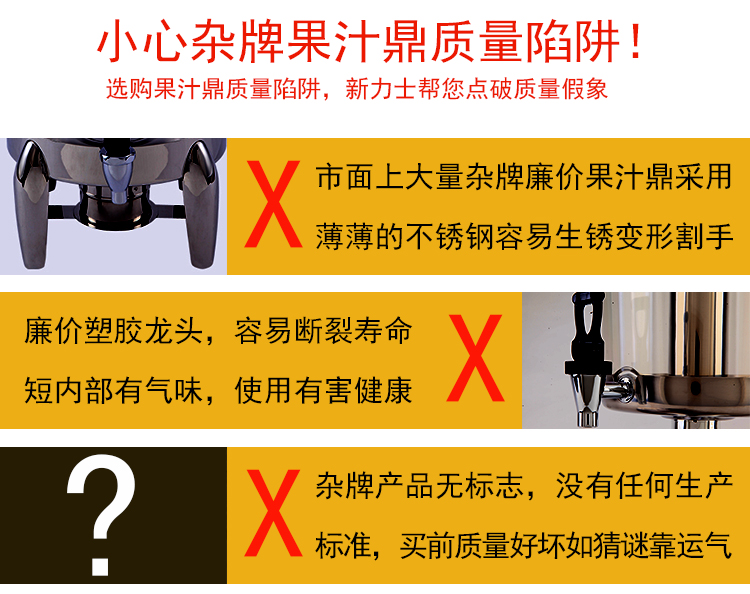 小心杂牌果汁鼎质量陷阱！

选购果汁鼎质量陷阱，新力士帮您点破质量假象

X

市面上大量杂牌廉价果汁鼎采用薄薄的不锈钢容易生锈变形割手

廉价塑胶龙头，容易断裂寿命短内部有气味，使用有害健康

X

?

X

杂牌产品无标志，没有任何生产标准，买前质量好坏如猜谜靠运气