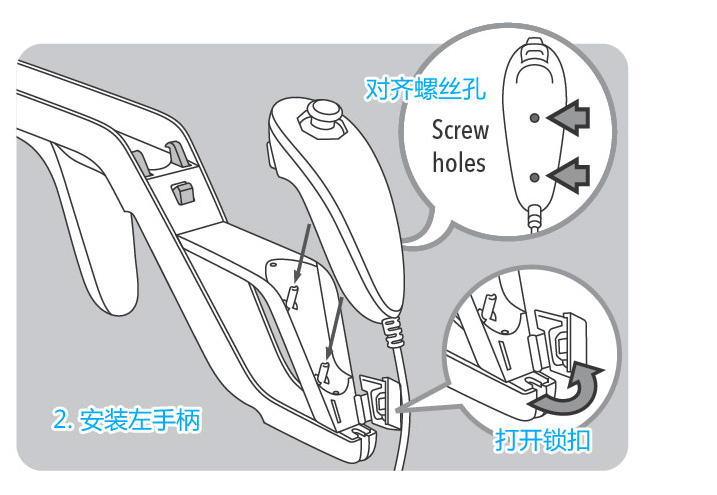 对齐螺丝孔

Screw holes

2. 安装左手柄

打开锁扣