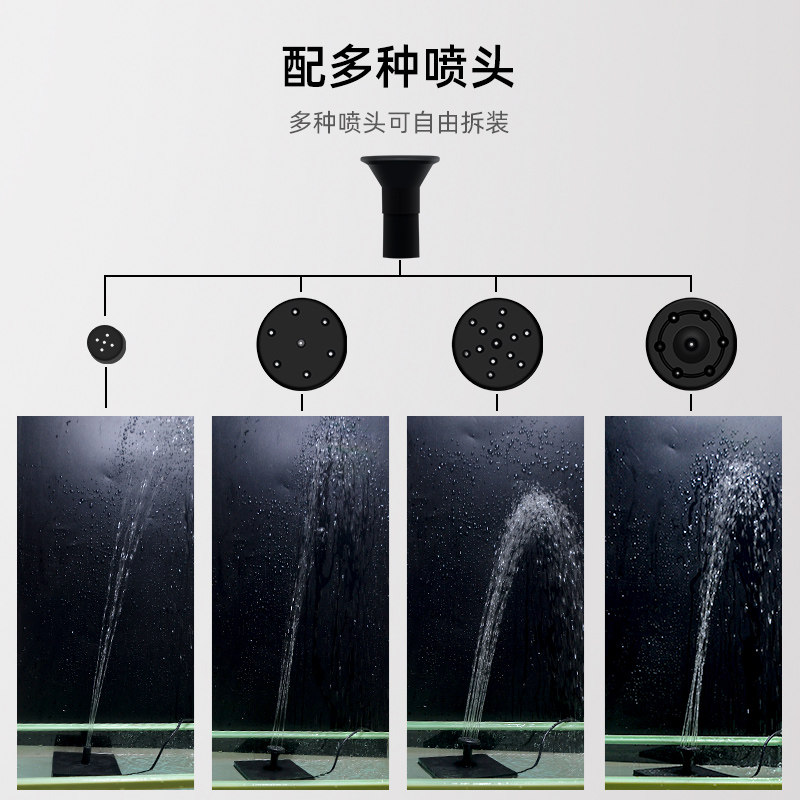 配多种喷头

多种喷头可自由拆装