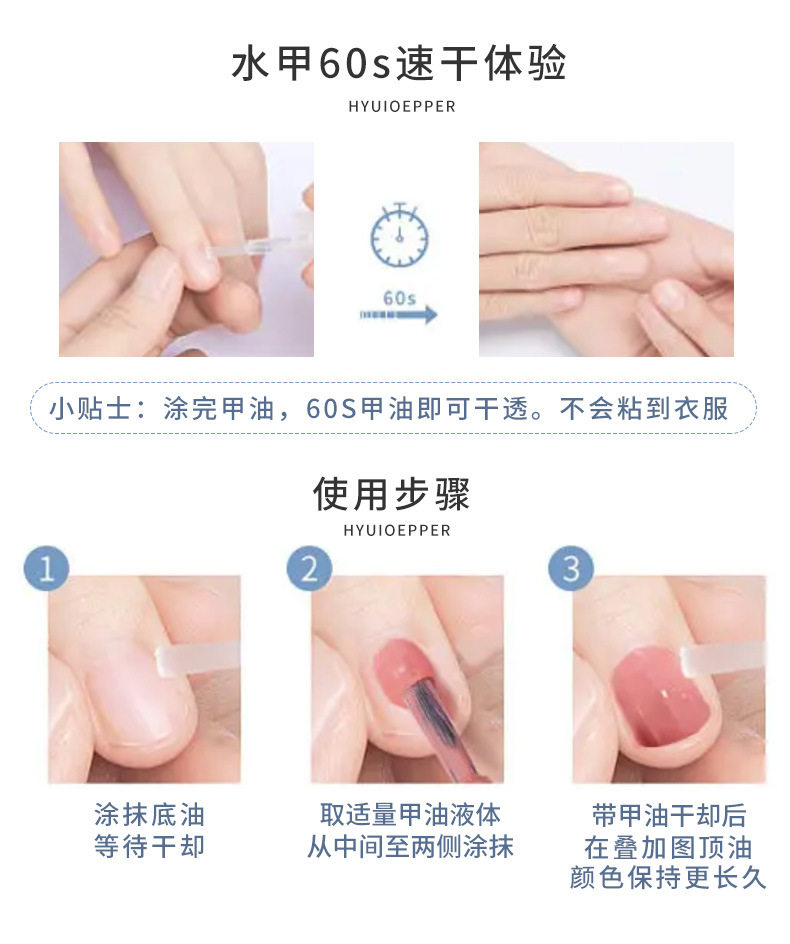 水甲60s速干体验
HYUIOEPPER

60s

小贴士：涂完甲油，60S甲油即可干透。不会粘到衣服

使用步骤
HYUIOEPPER

1
涂抹底油
等待干却

2
取适量甲油液体
从中间至两侧涂抹

3
带甲油干却后
在叠加图顶油
颜色保持更长久