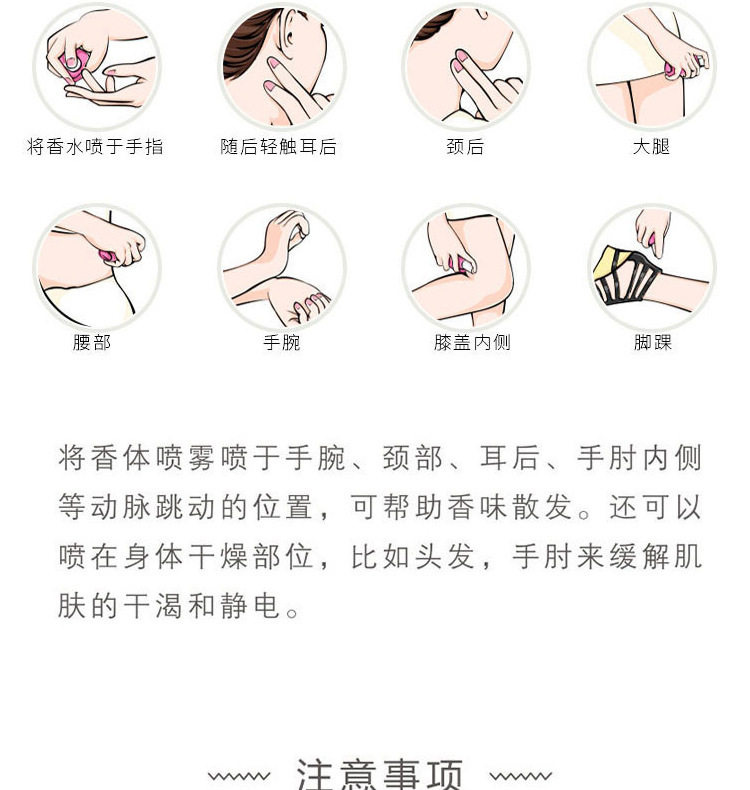 将香水喷于手指

随后轻触耳后

颈后

大腿

腰部

手腕

膝盖内侧

脚踝

将香体喷雾喷于手腕、颈部、耳后、手肘内侧等动脉跳动的位置，可帮助香味散发。还可以喷在身体干燥部位，比如头发，手肘来缓解肌肤的干渴和静电。

注意事项