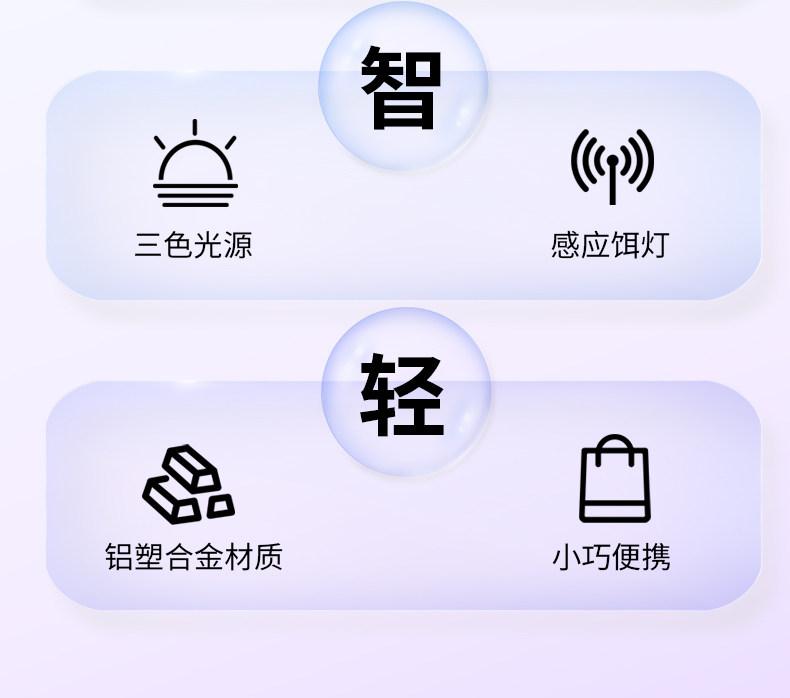 智

三色光源

感应饵灯

轻

铝塑合金材质

小巧便携