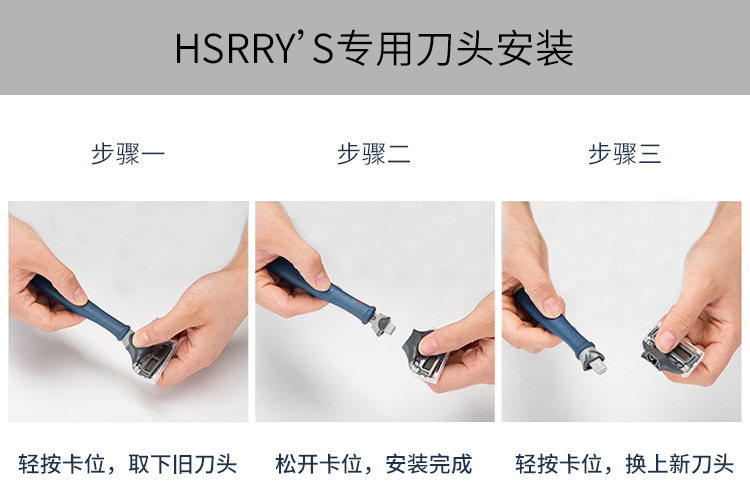 HSRRY'S专用刀头安装

步骤一

步骤二

步骤三

轻按卡位，取下旧刀头

松开卡位，安装完成

轻按卡位，换上新刀头