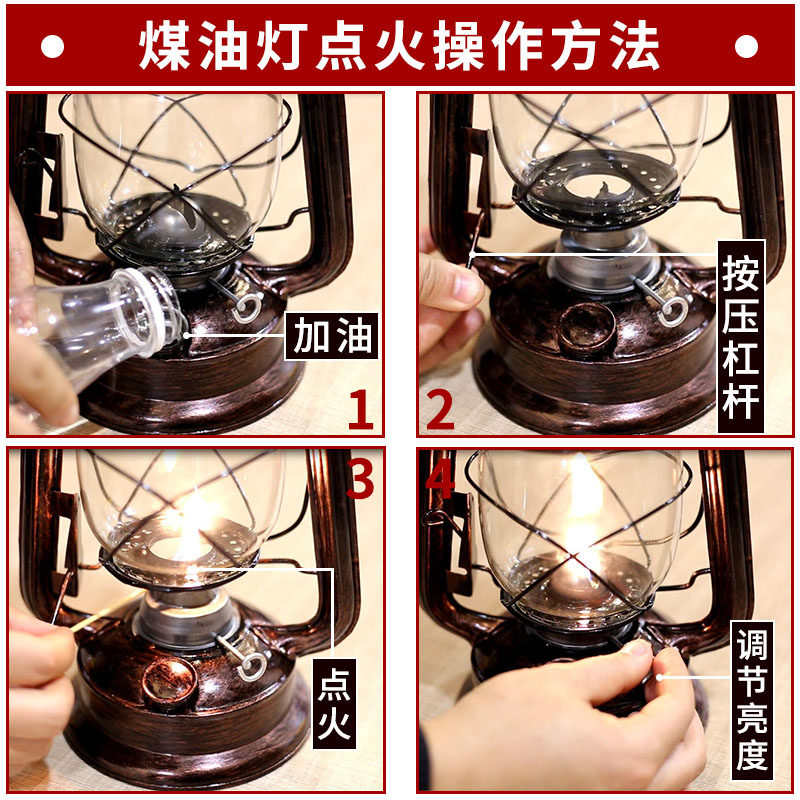 煤油灯点火操作方法

加油

1

按压杠杆

2

3

点火

4

调节亮度