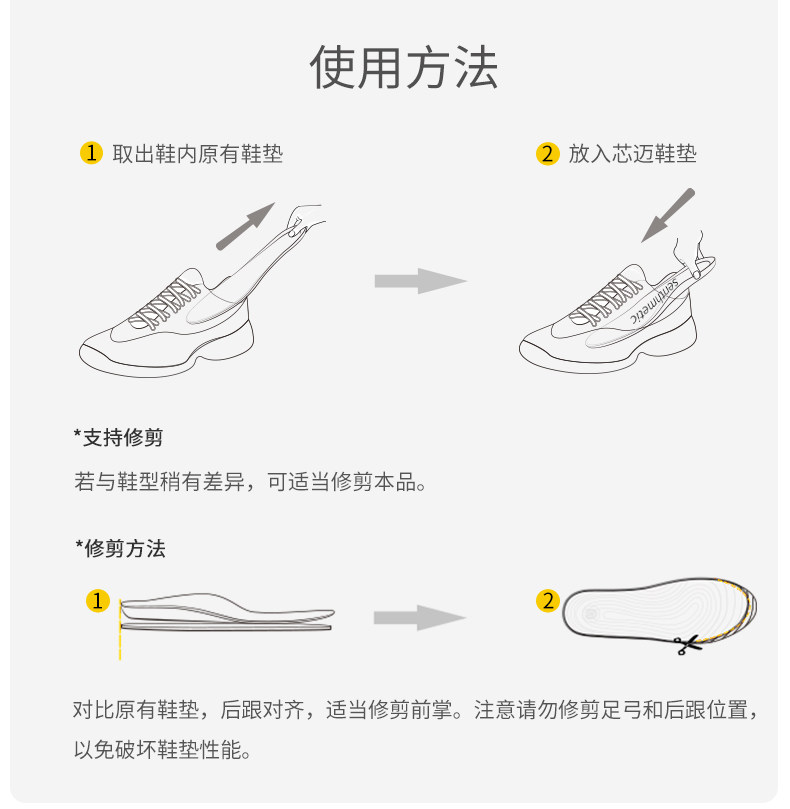 使用方法

1 取出鞋内原有鞋垫

2 放入芯迈鞋垫

sentimetic

*支持修剪

若与鞋型稍有差异，可适当修剪本品。

*修剪方法

1

2

对比原有鞋垫，后跟对齐，适当修剪前掌。注意请勿修剪足弓和后跟位置，以免破坏鞋垫性能。