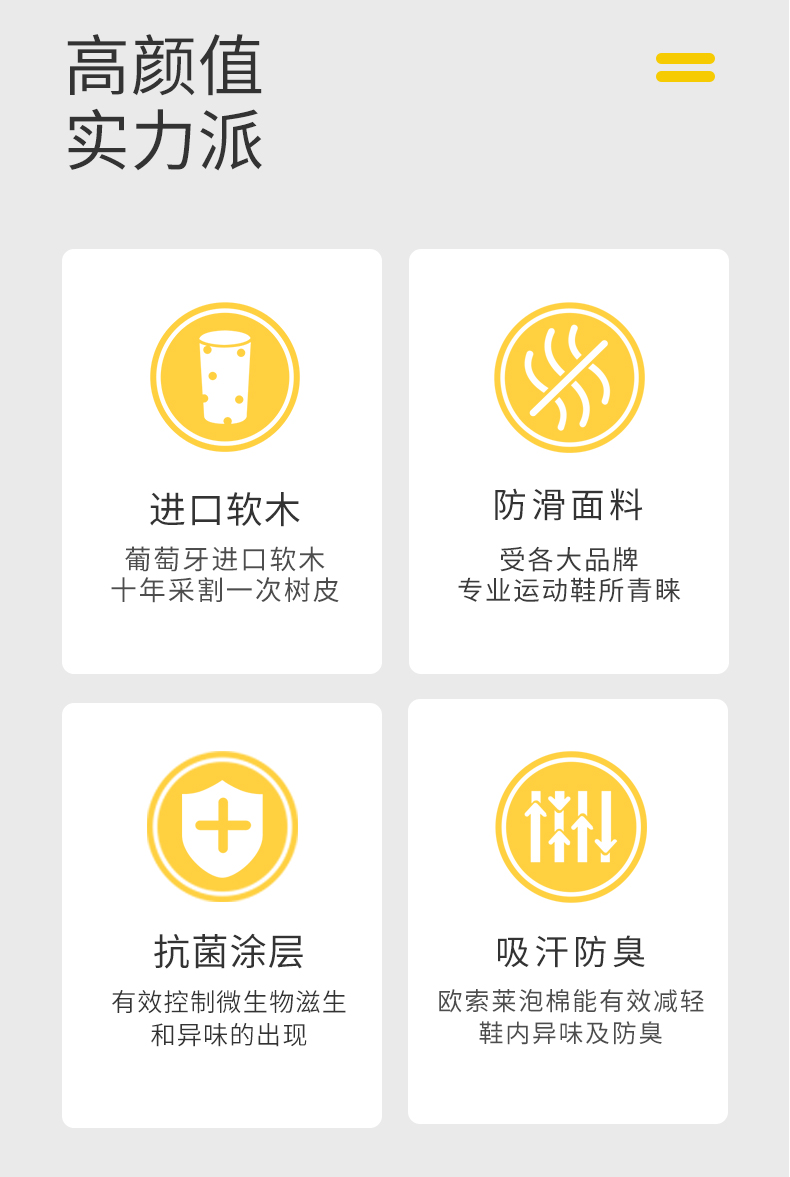 高颜值
实力派

进口软木
葡萄牙进口软木
十年采割一次树皮

防滑面料
受各大品牌
专业运动鞋所青睐

抗菌涂层
有效控制微生物滋生
和异味的出现

吸汗防臭
欧索莱泡棉能有效减轻
鞋内异味及防臭