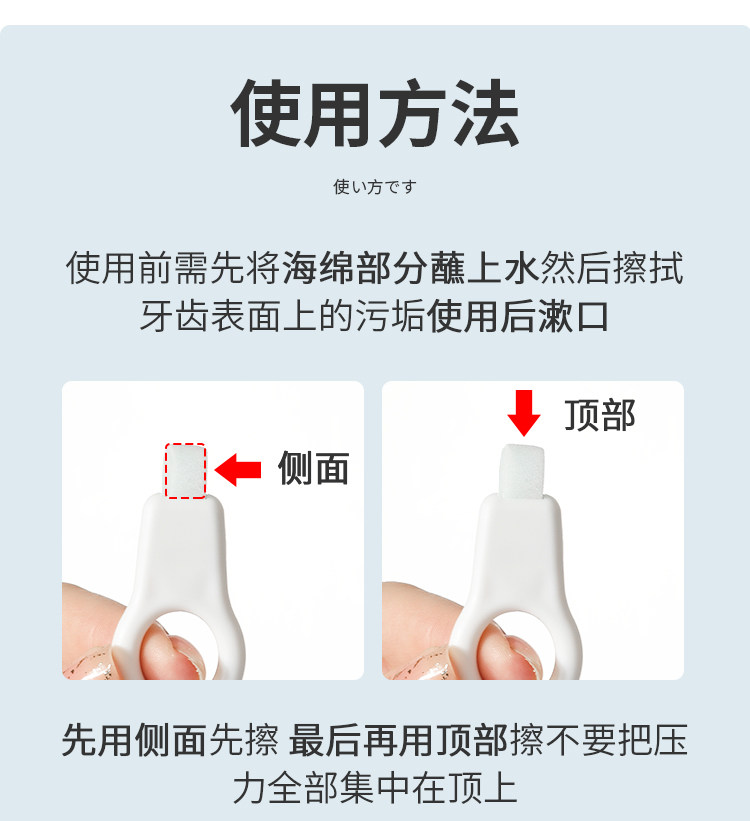 使用方法

使い方です

使用前需先将海绵部分蘸上水然后擦拭牙齿表面上的污垢使用后漱口

侧面

顶部

先用侧面先擦 最后再用顶部擦不要把压力全部集中在顶上