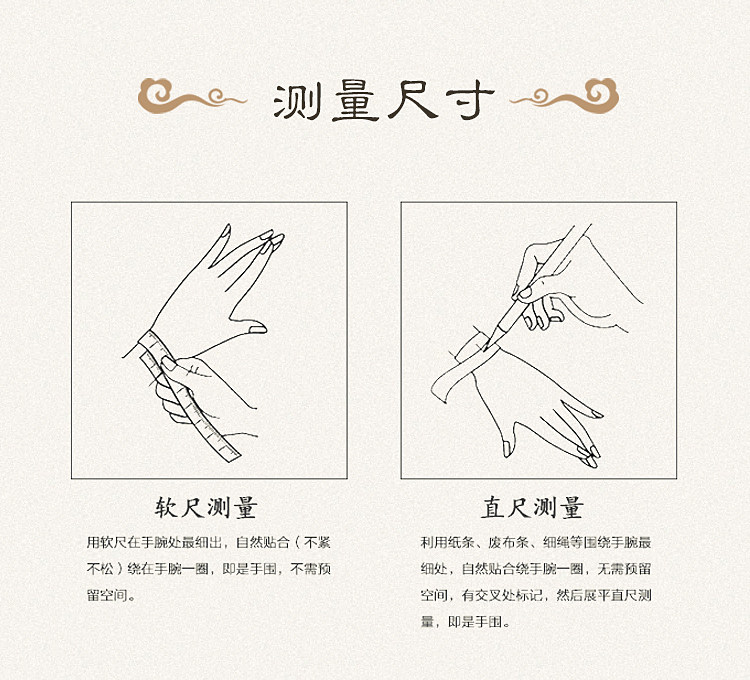 测量尺寸

软尺测量

用软尺在手腕处最细出，自然贴合（不紧不松）绕在手腕一圈，即是手围，不需预留空间。

直尺测量

利用纸条、废布条、细绳等围绕手腕最细处，自然贴合绕手腕一圈，无需预留空间，有交叉处标记，然后展平直尺测量，即是手围。