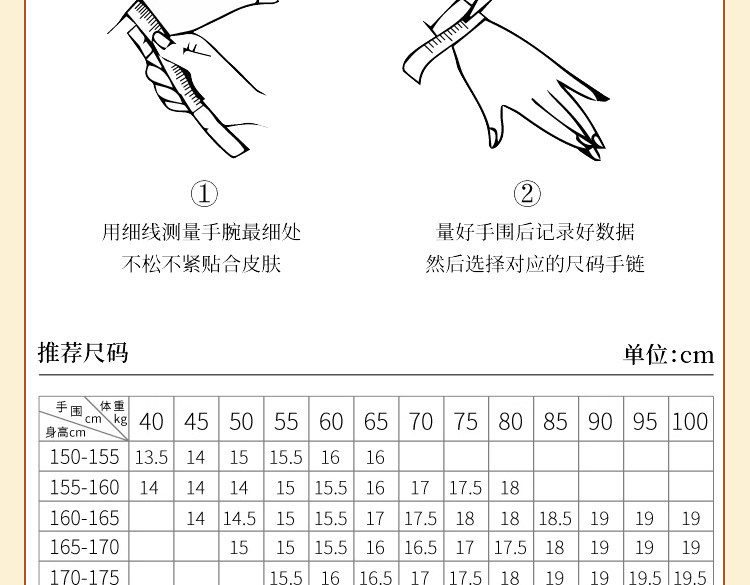 ①
用细线测量手腕最细处
不松不紧贴合皮肤

②
量好手围后记录好数据
然后选择对应的尺码手链

推荐尺码

单位:cm

| 手围cm 体重kg 身高cm | 40 | 45 | 50 | 55 | 60 | 65 | 70 | 75 | 80 | 85 | 90 | 95 | 100 |
|---|---|---|---|---|---|---|---|---|---|---|---|---|---|
| 150-155 | 13.5 | 14 | 15 | 15.5 | 16 | 16 | | | | | | | |
| 155-160 | 14 | 14 | 14 | 15 | 15.5 | 16 | 17 | 17.5 | 18 | | | | |
| 160-165 | | 14 | 14.5 | 15 | 15.5 | 17 | 17.5 | 18 | 18 | 18.5 | 19 | 19 | 19 |
| 165-170 | | | 15 | 15 | 15.5 | 16 | 16.5 | 17 | 17.5 | 18 | 19 | 19 | 19 |
| 170-175 | | | | 15.5 | 16 | 16.5 | 17 | 17.5 | 18 | 19 | 19 | 19.5 | 19.5 |