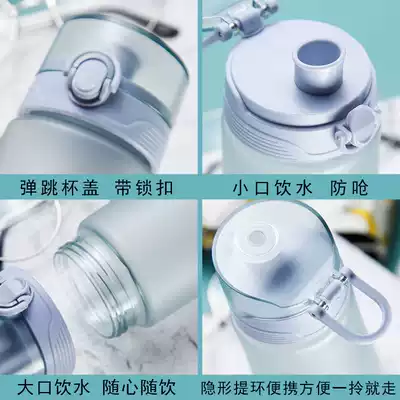 弹跳杯盖 带锁扣

小口饮水 防呛

大口饮水 随心随饮

隐形提环便携方便一拎就走