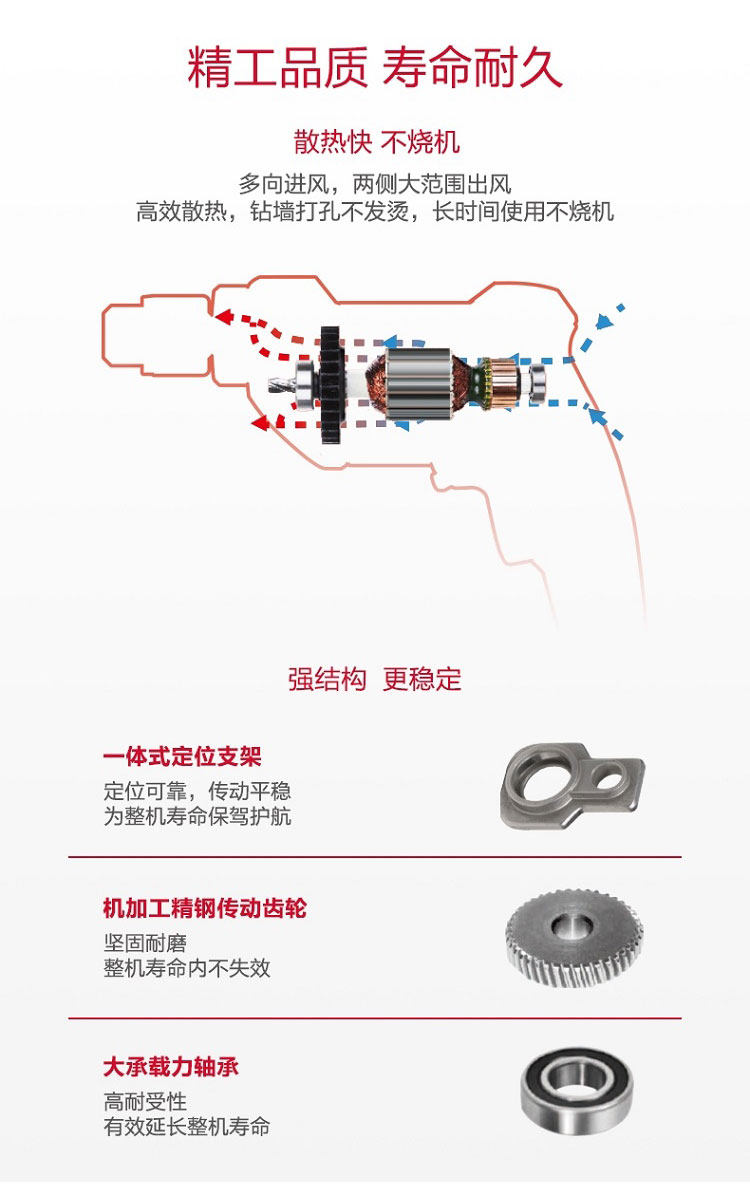 精工品质 寿命耐久

散热快 不烧机

多向进风，两侧大范围出风
高效散热，钻墙打孔不发烫，长时间使用不烧机

强结构 更稳定

一体式定位支架

定位可靠，传动平稳
为整机寿命保驾护航

机加工精钢传动齿轮

坚固耐磨
整机寿命内不失效

大承载力轴承

高耐受性
有效延长整机寿命