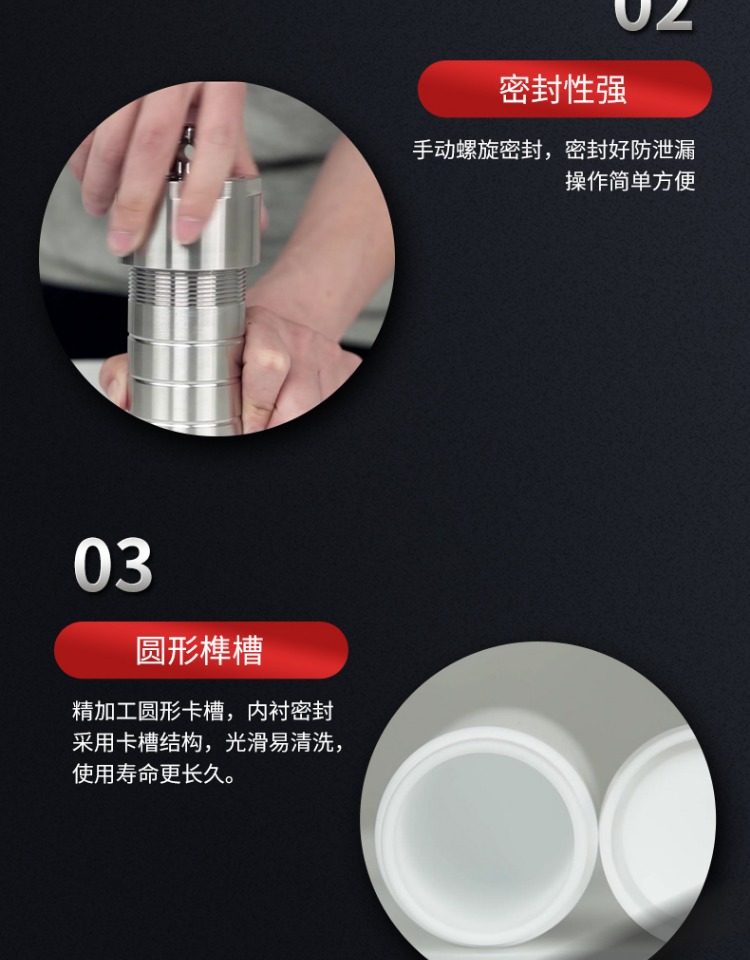 02

密封性强

手动螺旋密封，密封好防泄漏
操作简单方便

03

圆形榫槽

精加工圆形卡槽，内衬密封
采用卡槽结构，光滑易清洗，
使用寿命更长久。