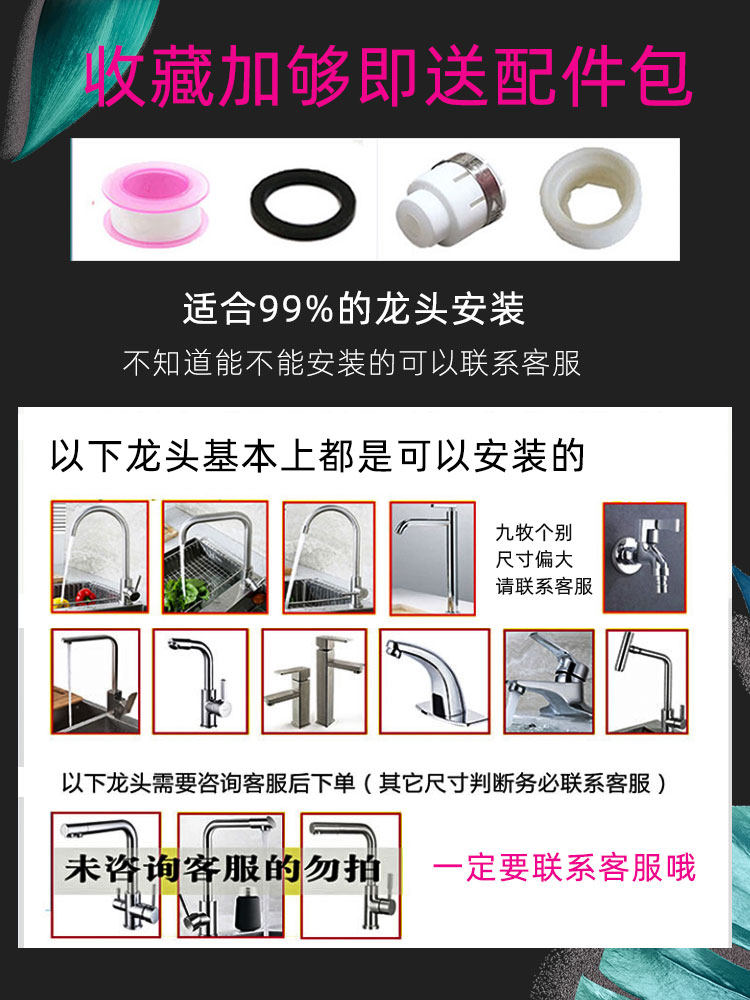 收藏加够即送配件包

适合99%的龙头安装

不知道能不能安装的可以联系客服

以下龙头基本上都是可以安装的

九牧个别
尺寸偏大
请联系客服

以下龙头需要咨询客服后下单（其它尺寸判断务必联系客服）

未咨询客服的勿拍

一定要联系客服哦