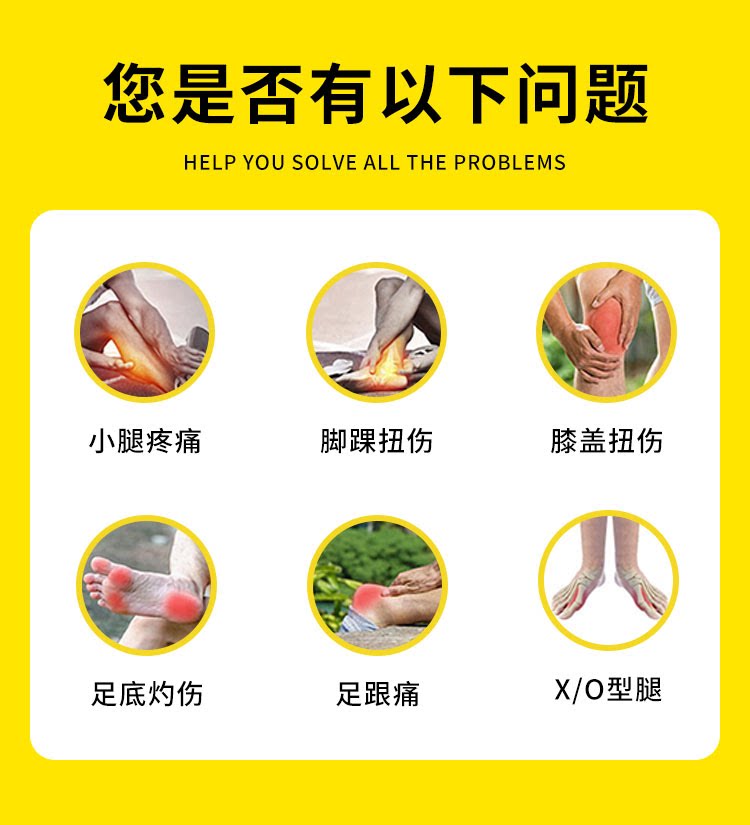 您是否有以下问题

HELP YOU SOLVE ALL THE PROBLEMS

小腿疼痛

脚踝扭伤

膝盖扭伤

足底灼伤

足跟痛

X/O型腿