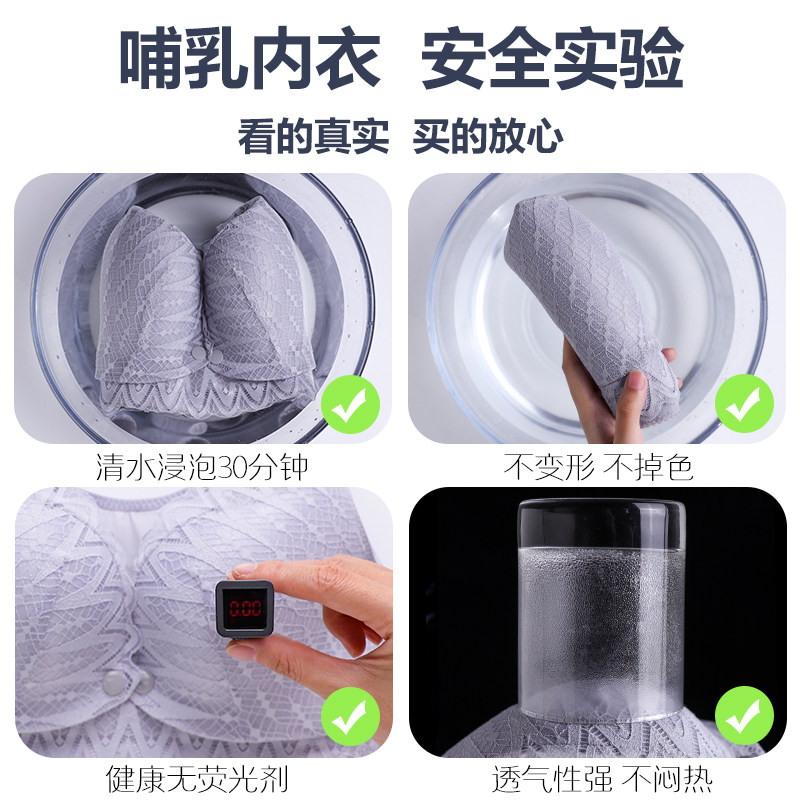 哺乳内衣 安全实验

看的真实 买的放心

清水浸泡30分钟

不变形 不掉色

0.00

健康无荧光剂

透气性强 不闷热