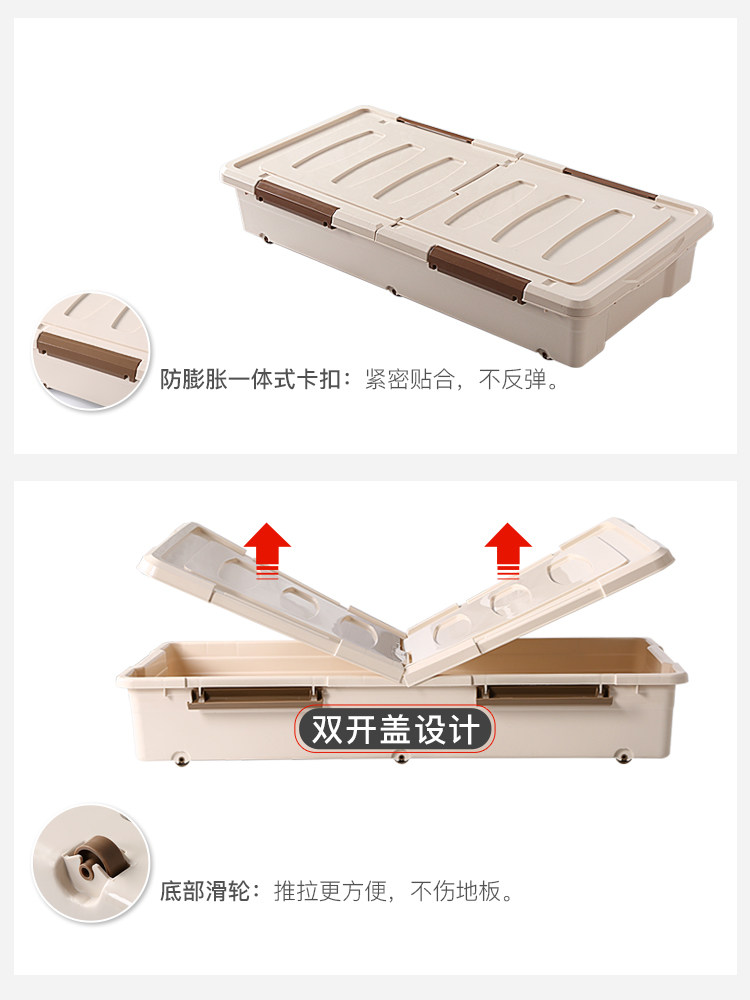 防膨胀一体式卡扣：紧密贴合，不反弹。

双开盖设计

底部滑轮：推拉更方便，不伤地板。